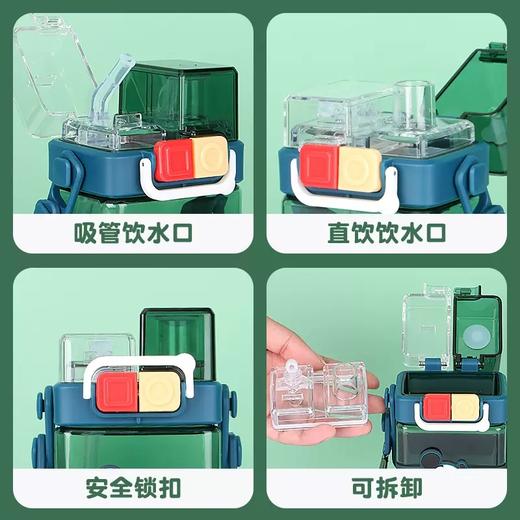 吸管饮水口

直饮饮水口

安全锁扣

可拆卸