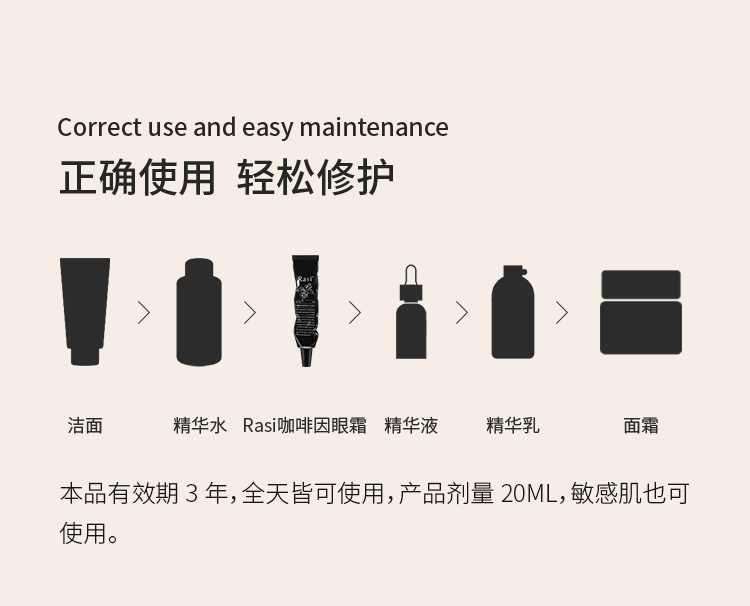 Correct use and easy maintenance
正确使用 轻松修护

Rasi

洁面 精华水 Rasi咖啡因眼霜 精华液 精华乳 面霜

本品有效期 3 年，全天皆可使用，产品剂量 20ML，敏感肌也可使用。