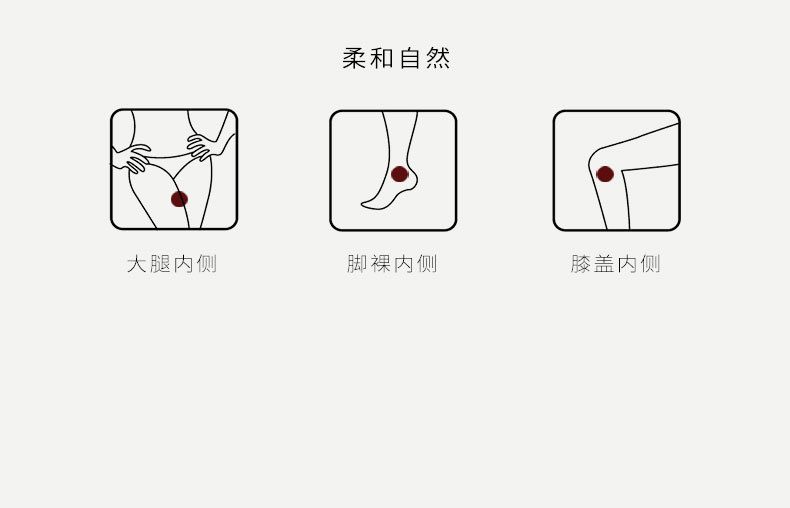 柔和自然

大腿内侧

脚裸内侧

膝盖内侧