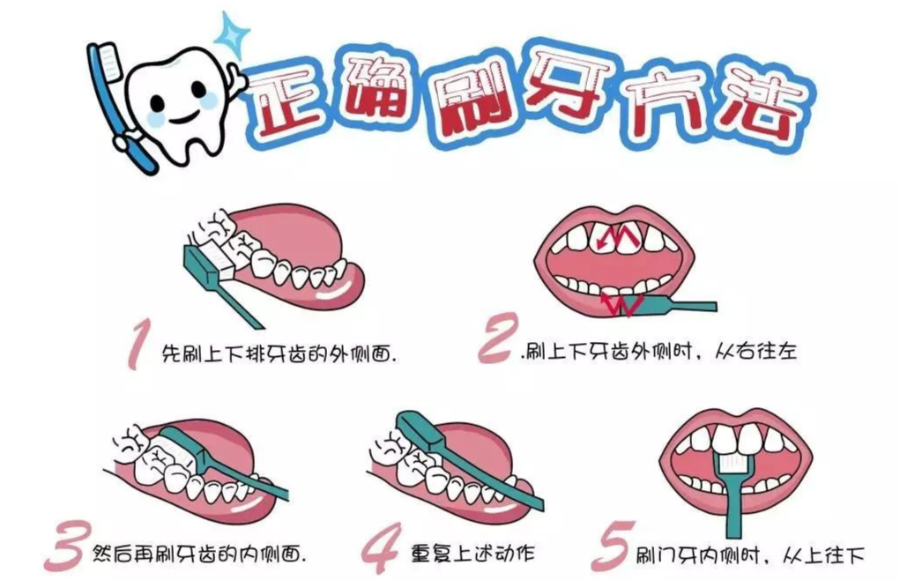 正确刷牙方法

1 先刷上下排牙齿的外侧面.

2 .刷上下牙齿外侧时，从右往左

3 然后再刷牙齿的内侧面.

4 重复上述动作

5 刷门牙内侧时，从上往下