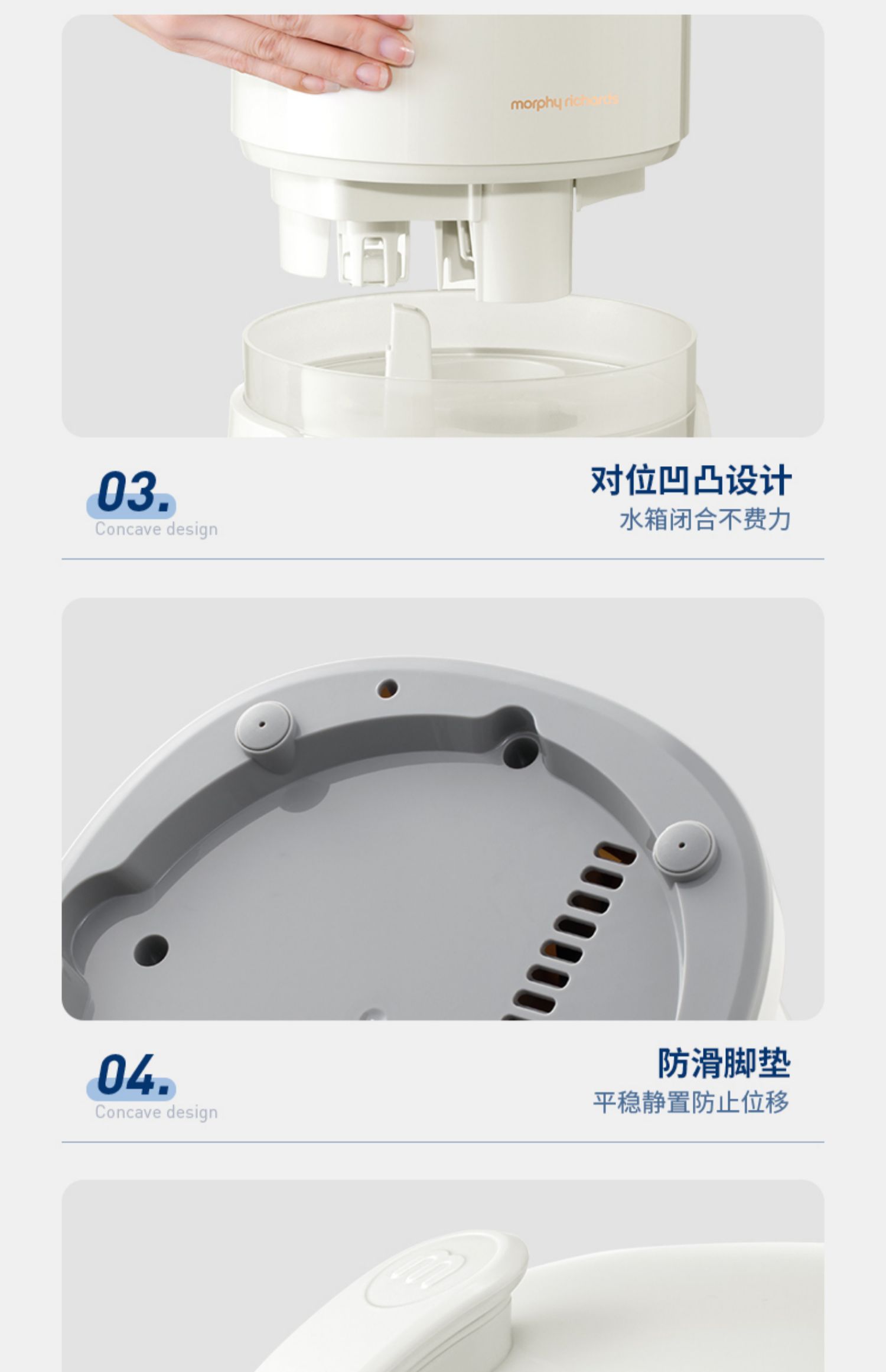 morphy richards

03.
Concave design

对位凹凸设计
水箱闭合不费力

04.
Concave design

防滑脚垫
平稳静置防止位移