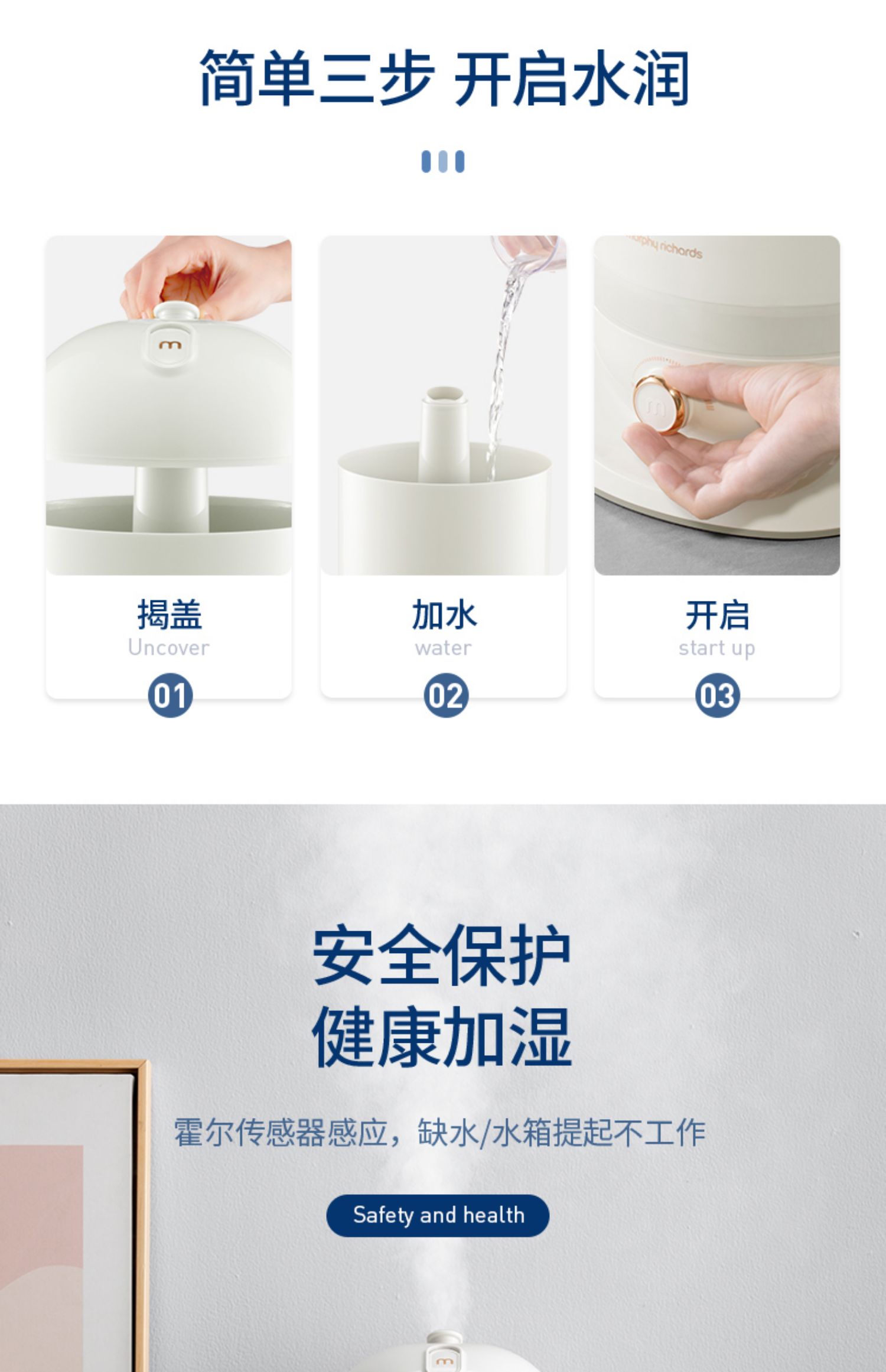 简单三步 开启水润

morphy richards

揭盖
Uncover
01

加水
water
02

开启
start up
03

安全保护
健康加湿

霍尔传感器感应，缺水/水箱提起不工作

Safety and health