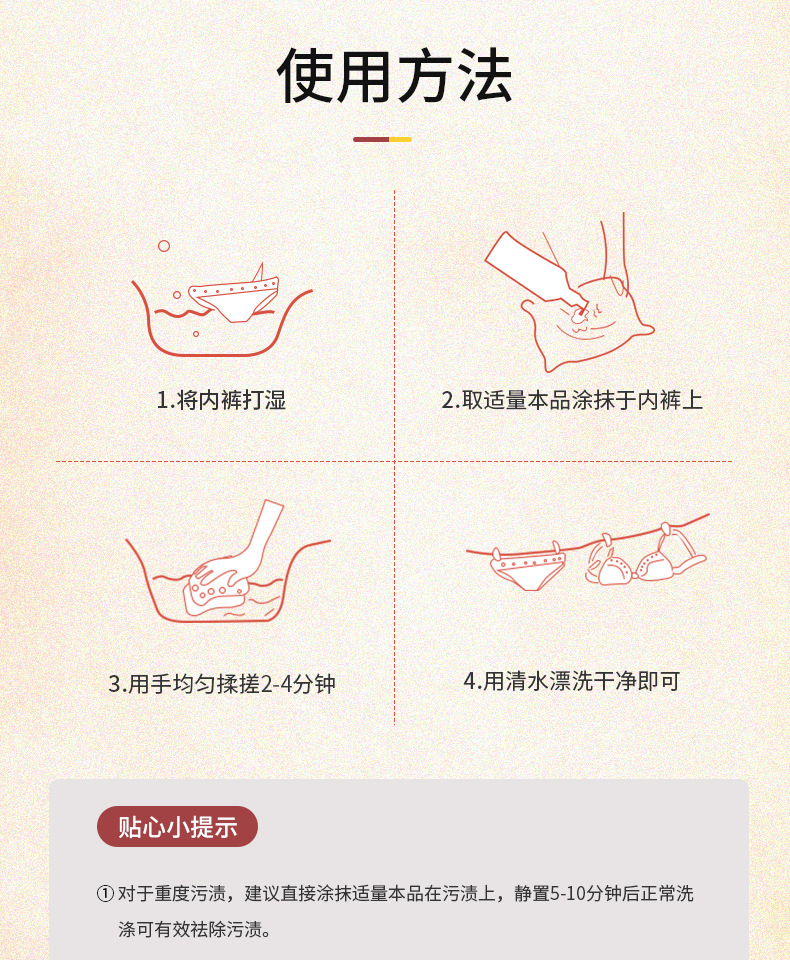 使用方法

1.将内裤打湿

2.取适量本品涂抹于内裤上

3.用手均匀揉搓2-4分钟

4.用清水漂洗干净即可

贴心小提示

① 对于重度污渍，建议直接涂抹适量本品在污渍上，静置5-10分钟后正常洗涤可有效祛除污渍。