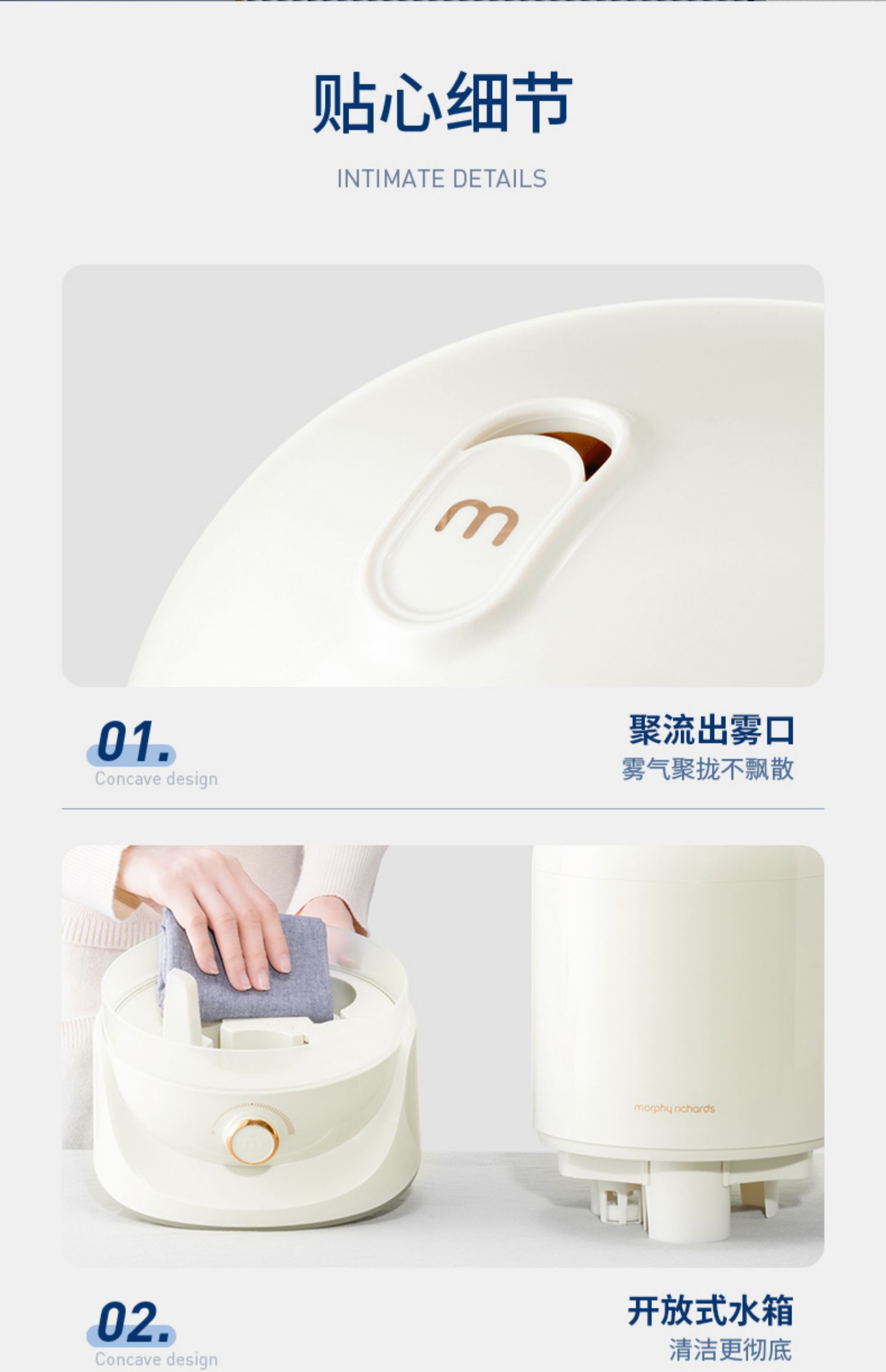 贴心细节

INTIMATE DETAILS

m

01.
Concave design

聚流出雾口
雾气聚拢不飘散

morphy richards

02.
Concave design

开放式水箱
清洁更彻底