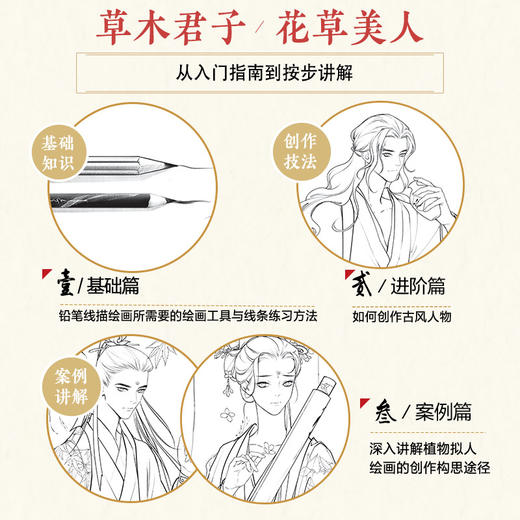 草木君子 / 花草美人

从入门指南到按步讲解

基础知识

创作技法

壹 / 基础篇

铅笔线描绘画所需要的绘画工具与线条练习方法

贰 / 进阶篇

如何创作古风人物

案例讲解

叁 / 案例篇

深入讲解植物拟人绘画的创作构思途径