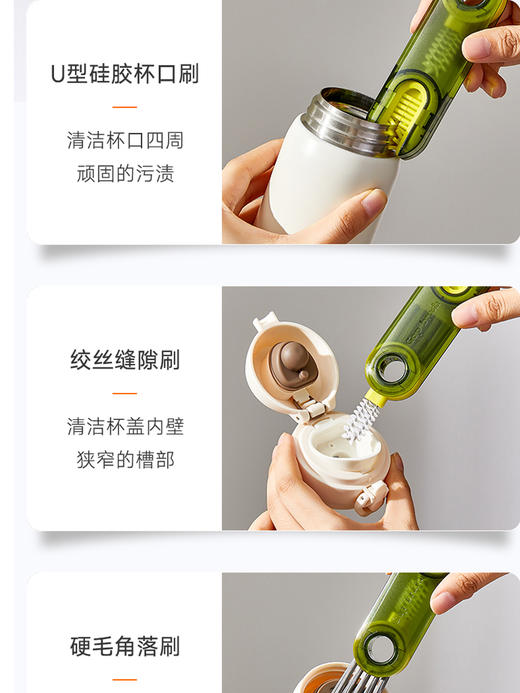 U型硅胶杯口刷

清洁杯口四周
顽固的污渍

绞丝缝隙刷

清洁杯盖内壁
狭窄的槽部

硬毛角落刷