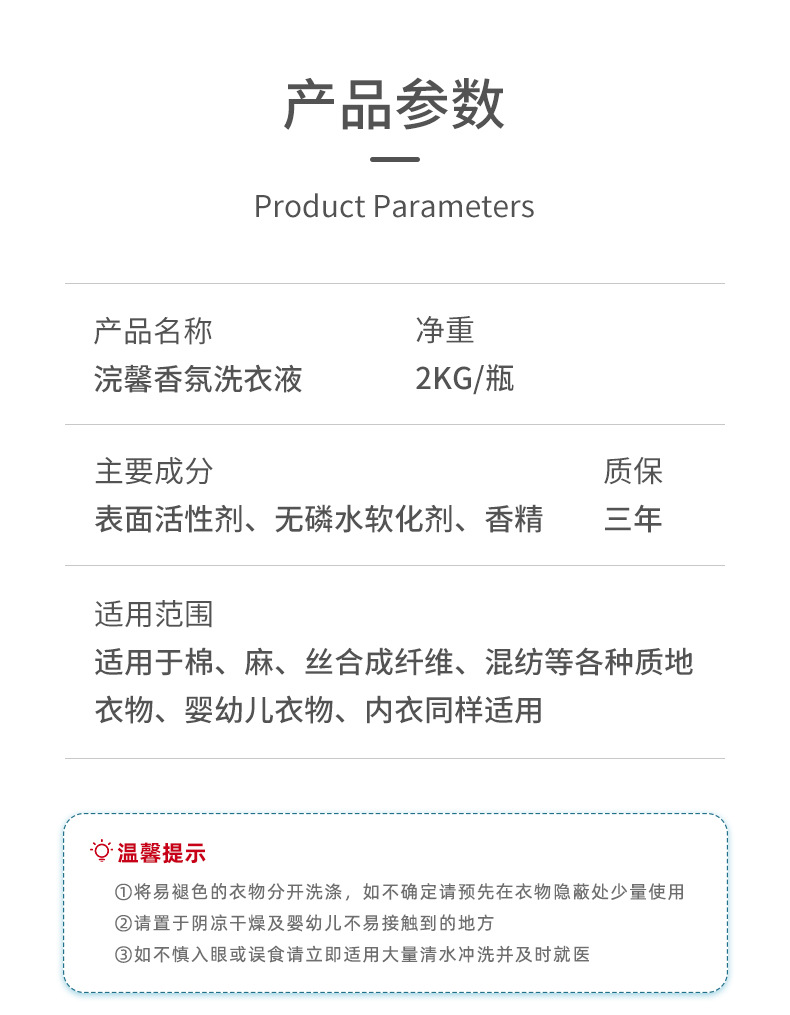 产品参数

Product Parameters

产品名称
浣馨香氛洗衣液

净重
2KG/瓶

主要成分
表面活性剂、无磷水软化剂、香精

质保
三年

适用范围
适用于棉、麻、丝合成纤维、混纺等各种质地衣物、婴幼儿衣物、内衣同样适用

温馨提示

①将易褪色的衣物分开洗涤，如不确定请预先在衣物隐蔽处少量使用
②请置于阴凉干燥及婴幼儿不易接触到的地方
③如不慎入眼或误食请立即适用大量清水冲洗并及时就医