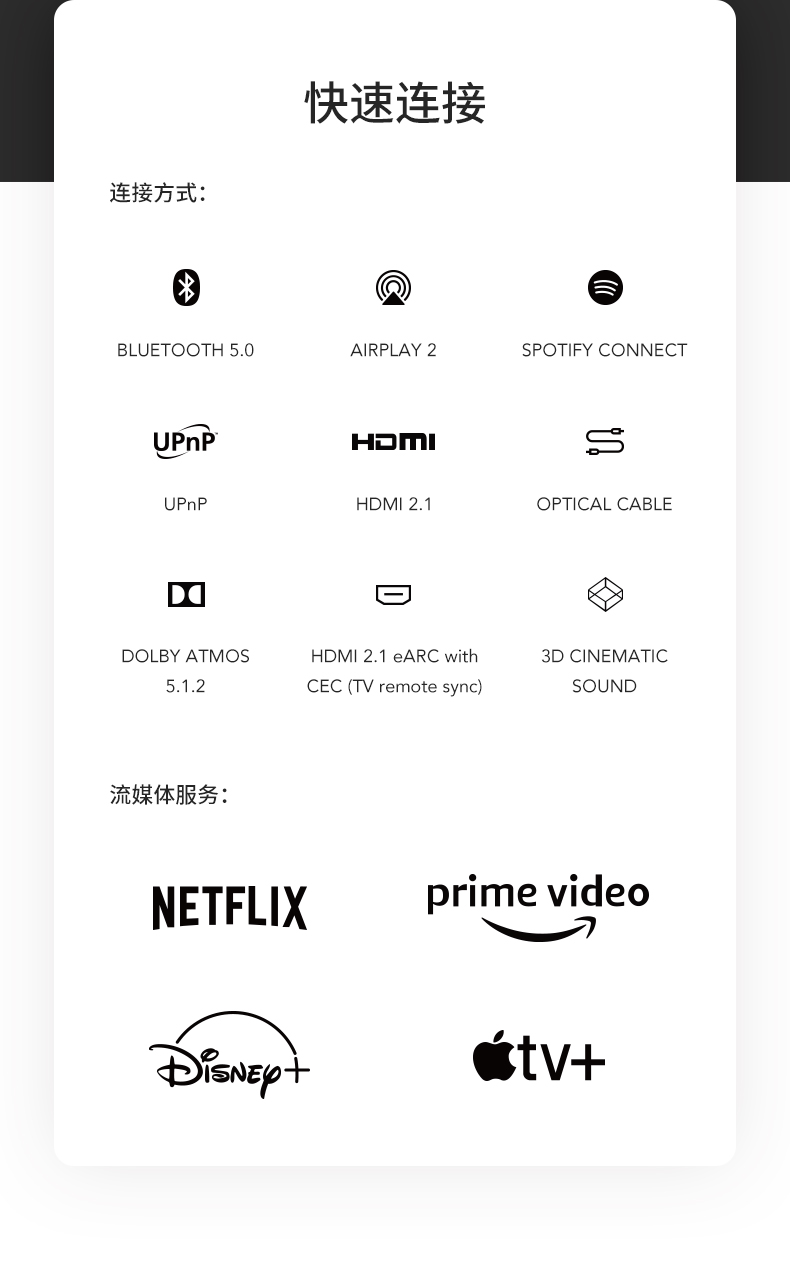 快速连接

连接方式：

BLUETOOTH 5.0

AIRPLAY 2

SPOTIFY CONNECT

UPnP

UPnP

HDMI

HDMI 2.1

OPTICAL CABLE

DOLBY ATMOS 5.1.2

HDMI 2.1 eARC with CEC (TV remote sync)

3D CINEMATIC SOUND

流媒体服务：

NETFLIX

prime video

Disney+

tv+