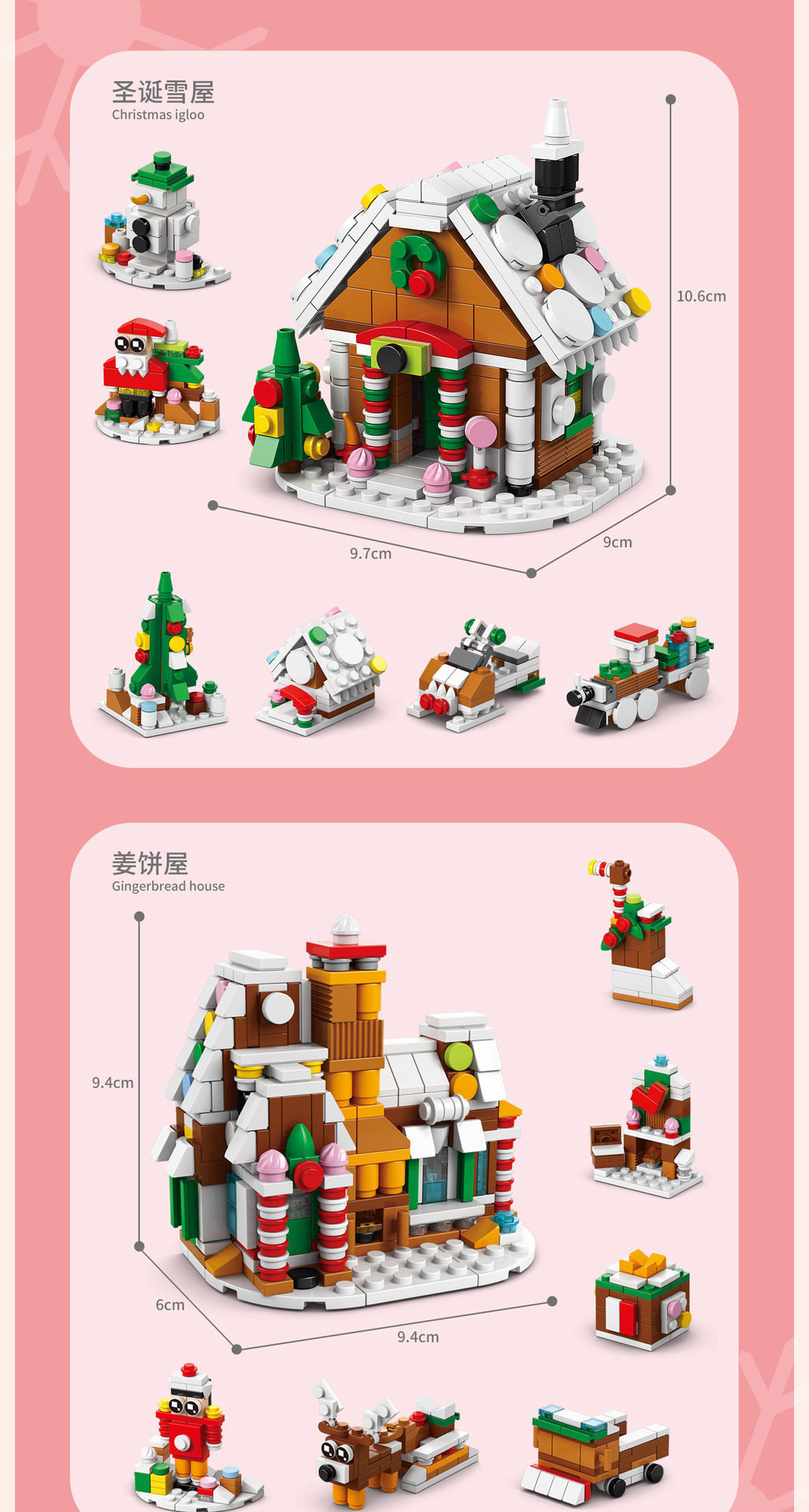 圣诞雪屋
Christmas igloo

10.6cm

9.7cm

9cm

姜饼屋
Gingerbread house

9.4cm

6cm

9.4cm