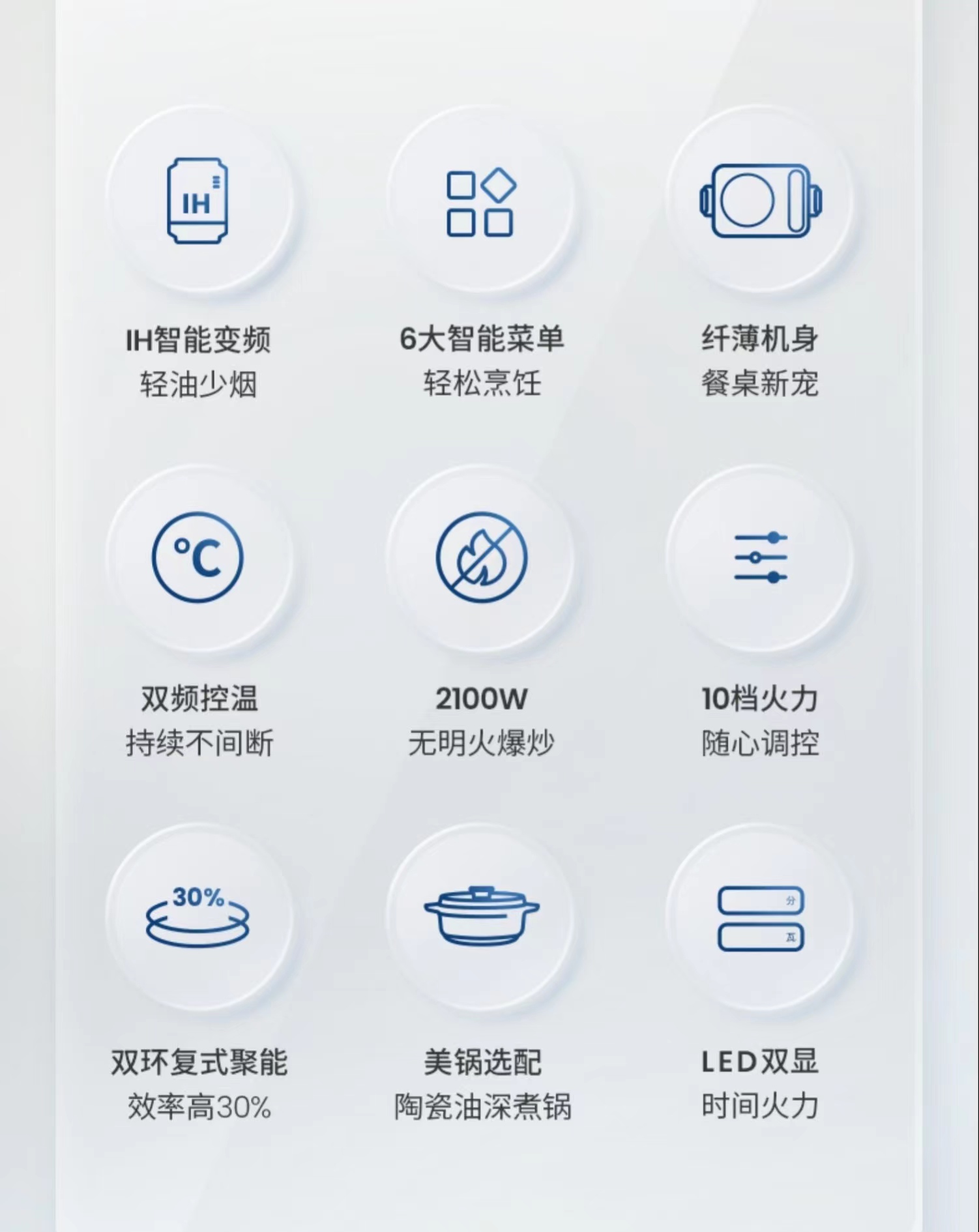 IH

IH智能变频
轻油少烟

6大智能菜单
轻松烹饪

纤薄机身
餐桌新宠

°C

双频控温
持续不间断

2100W
无明火爆炒

10档火力
随心调控

30%

双环复式聚能
效率高30%

美锅选配
陶瓷油深煮锅

分
瓦

LED双显
时间火力