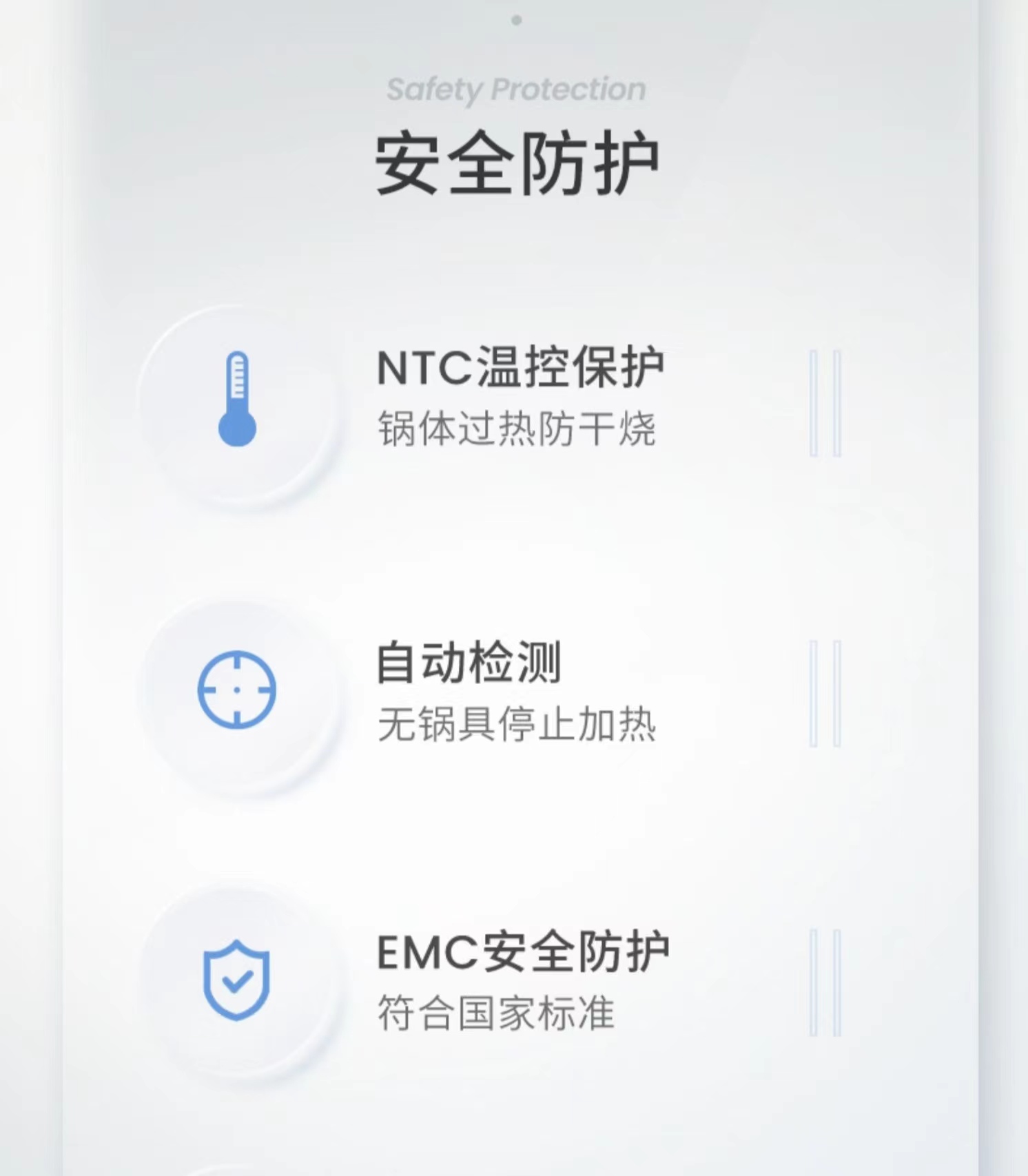 Safety Protection
安全防护

NTC温控保护
锅体过热防干烧

自动检测
无锅具停止加热

EMC安全防护
符合国家标准