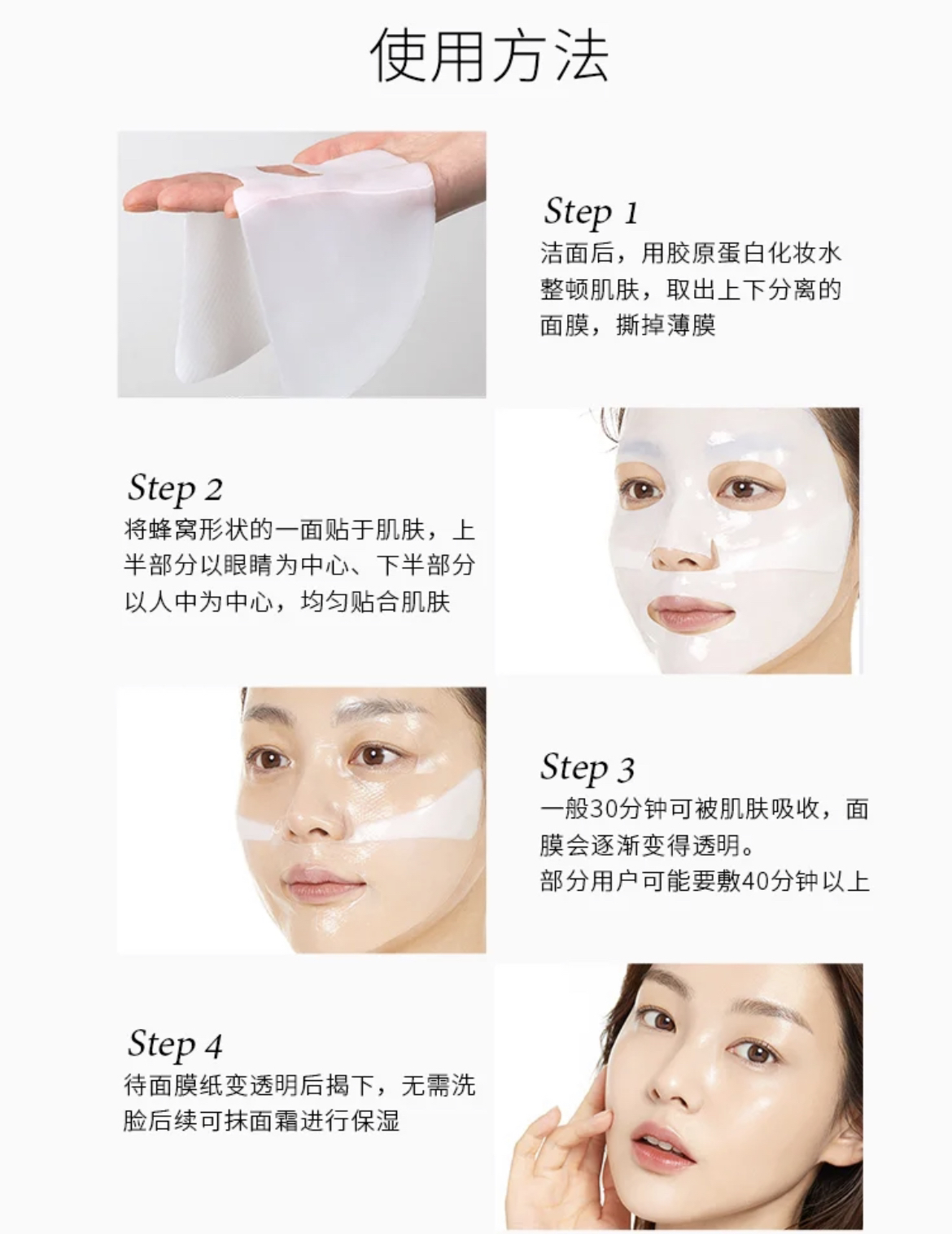 使用方法

Step 1
洁面后，用胶原蛋白化妆水整顿肌肤，取出上下分离的面膜，撕掉薄膜

Step 2
将蜂窝形状的一面贴于肌肤，上半部分以眼睛为中心、下半部分以人中为中心，均匀贴合肌肤

Step 3
一般30分钟可被肌肤吸收，面膜会逐渐变得透明。
部分用户可能要敷40分钟以上

Step 4
待面膜纸变透明后揭下，无需洗脸后续可抹面霜进行保湿