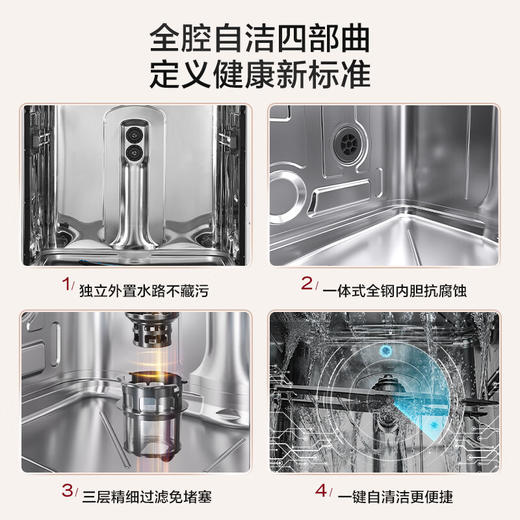 全腔自洁四部曲
定义健康新标准

1/ 独立外置水路不藏污

2/ 一体式全钢内胆抗腐蚀

3/ 三层精细过滤免堵塞

4/ 一键自清洁更便捷