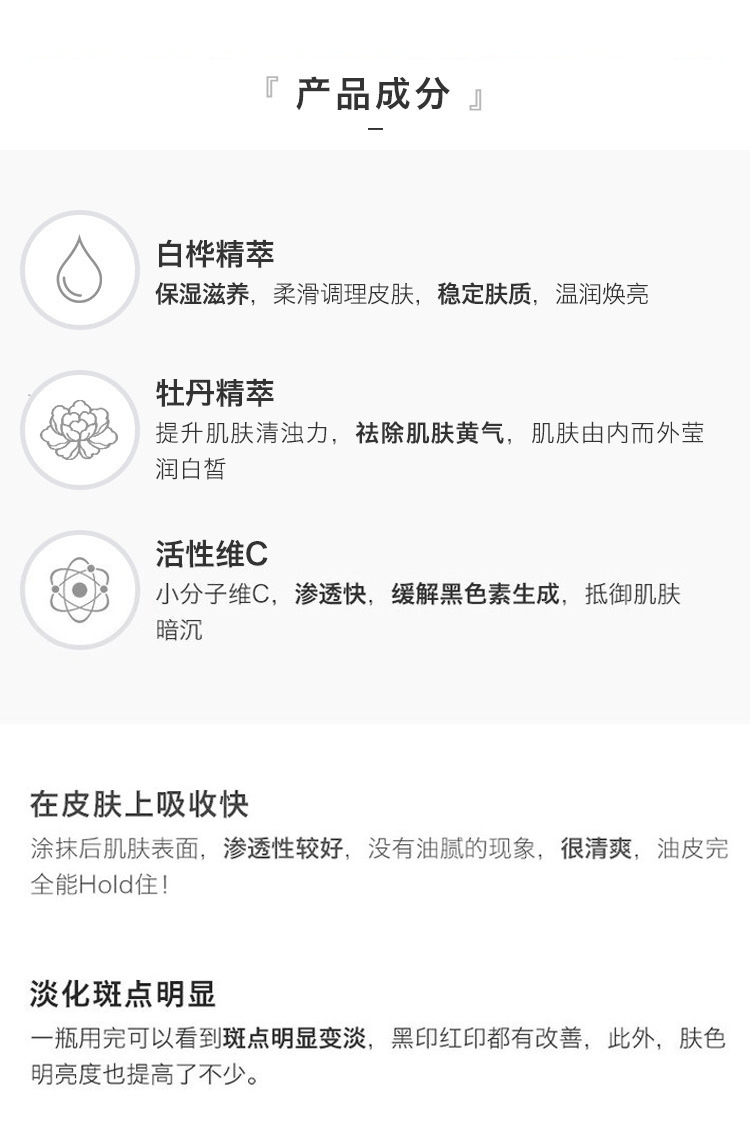 『 产品成分 』

白桦精萃
保湿滋养，柔滑调理皮肤，稳定肤质，温润焕亮

牡丹精萃
提升肌肤清浊力，祛除肌肤黄气，肌肤由内而外莹润白皙

活性维C
小分子维C，渗透快，缓解黑色素生成，抵御肌肤暗沉

在皮肤上吸收快
涂抹后肌肤表面，渗透性较好，没有油腻的现象，很清爽，油皮完全能Hold住！

淡化斑点明显
一瓶用完可以看到斑点明显变淡，黑印红印都有改善，此外，肤色明亮度也提高了不少。