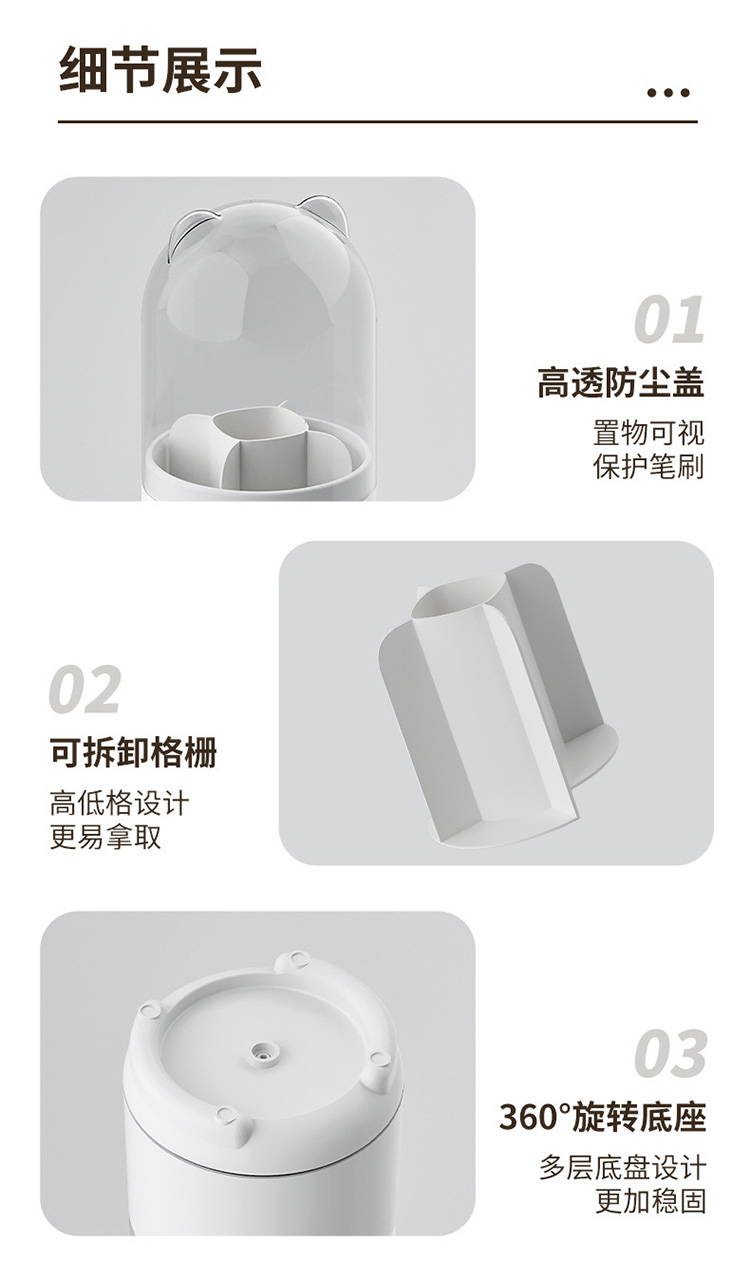 细节展示

...

01

高透防尘盖

置物可视
保护笔刷

02

可拆卸格栅

高低格设计
更易拿取

03

360°旋转底座

多层底盘设计
更加稳固