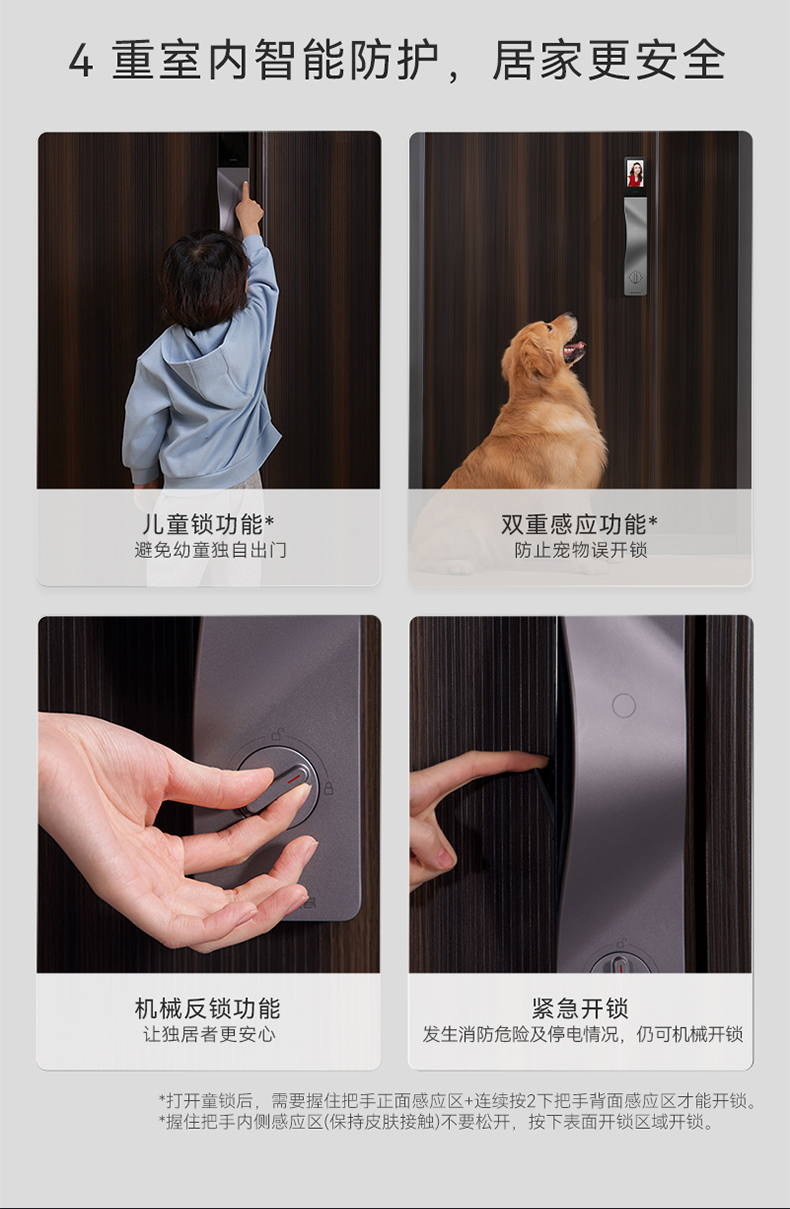 4 重室内智能防护，居家更安全

儿童锁功能*
避免幼童独自出门

双重感应功能*
防止宠物误开锁

机械反锁功能
让独居者更安心

紧急开锁
发生消防危险及停电情况，仍可机械开锁

*打开童锁后，需要握住把手正面感应区+连续按2下把手背面感应区才能开锁。
*握住把手内侧感应区(保持皮肤接触)不要松开，按下表面开锁区域开锁。