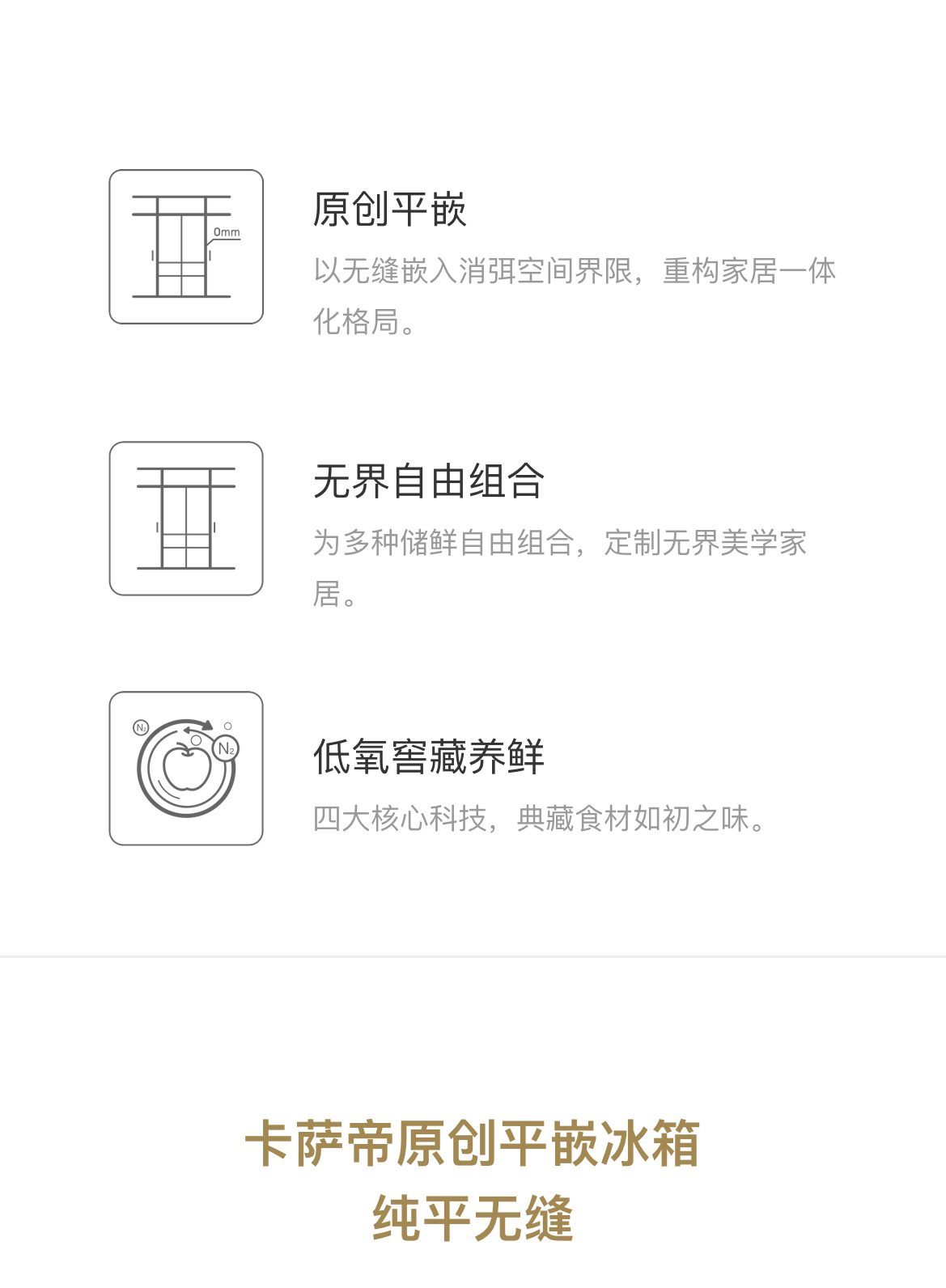 0mm

原创平嵌

以无缝嵌入消弭空间界限，重构家居一体化格局。

无界自由组合

为多种储鲜自由组合，定制无界美学家居。

$N_2$

$N_2$

低氧窖藏养鲜

四大核心科技，典藏食材如初之味。

卡萨帝原创平嵌冰箱
纯平无缝