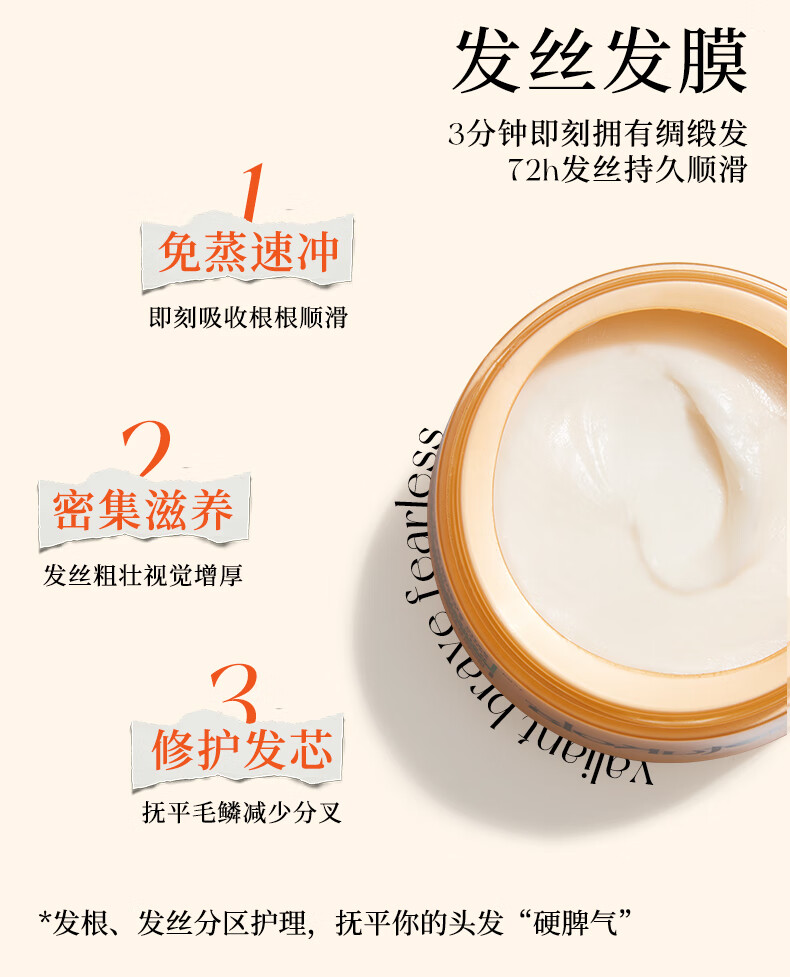 发丝发膜

3分钟即刻拥有绸缎发
72h发丝持久顺滑

1
免蒸速冲
即刻吸收根根顺滑

2
密集滋养
发丝粗壮视觉增厚

3
修护发芯
抚平毛鳞减少分叉

valiant brave fearless

*发根、发丝分区护理，抚平你的头发“硬脾气”