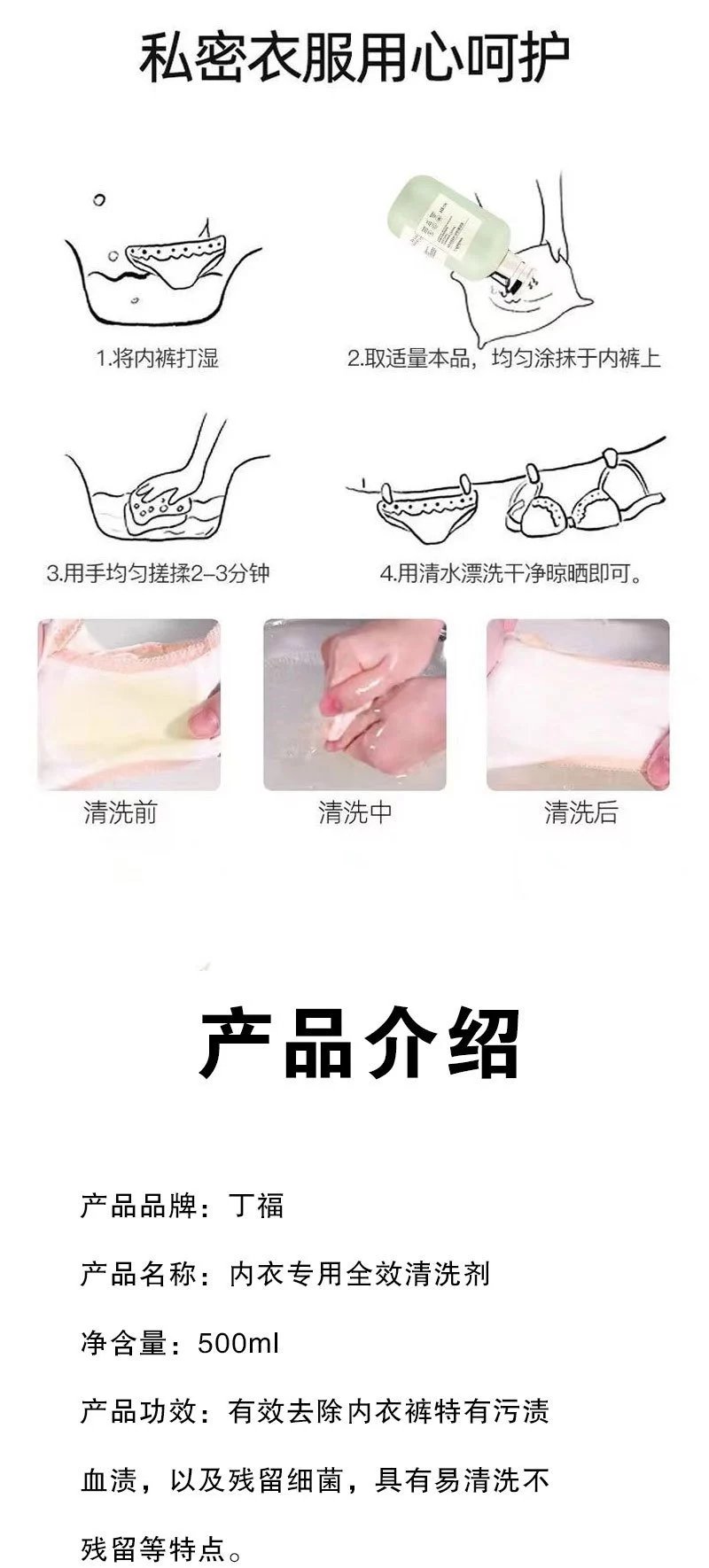 私密衣服用心呵护

1.将内裤打湿

2.取适量本品，均匀涂抹于内裤上

3.用手均匀搓揉2–3分钟

4.用清水漂洗干净晾晒即可。

清洗前

清洗中

清洗后

产品介绍

产品品牌：丁福

产品名称：内衣专用全效清洗剂

净含量：500ml

产品功效：有效去除内衣裤特有污渍血渍，以及残留细菌，具有易清洗不残留等特点。