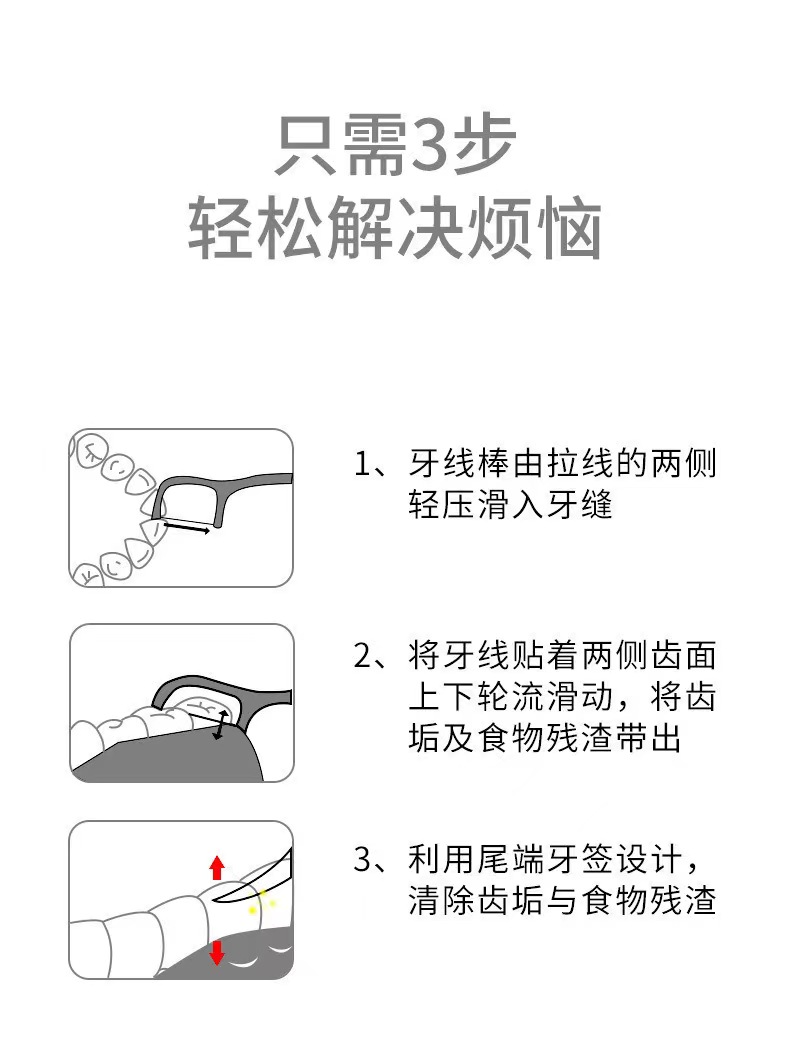 只需3步
轻松解决烦恼

1、牙线棒由拉线的两侧轻压滑入牙缝

2、将牙线贴着两侧齿面上下轮流滑动，将齿垢及食物残渣带出

3、利用尾端牙签设计，清除齿垢与食物残渣