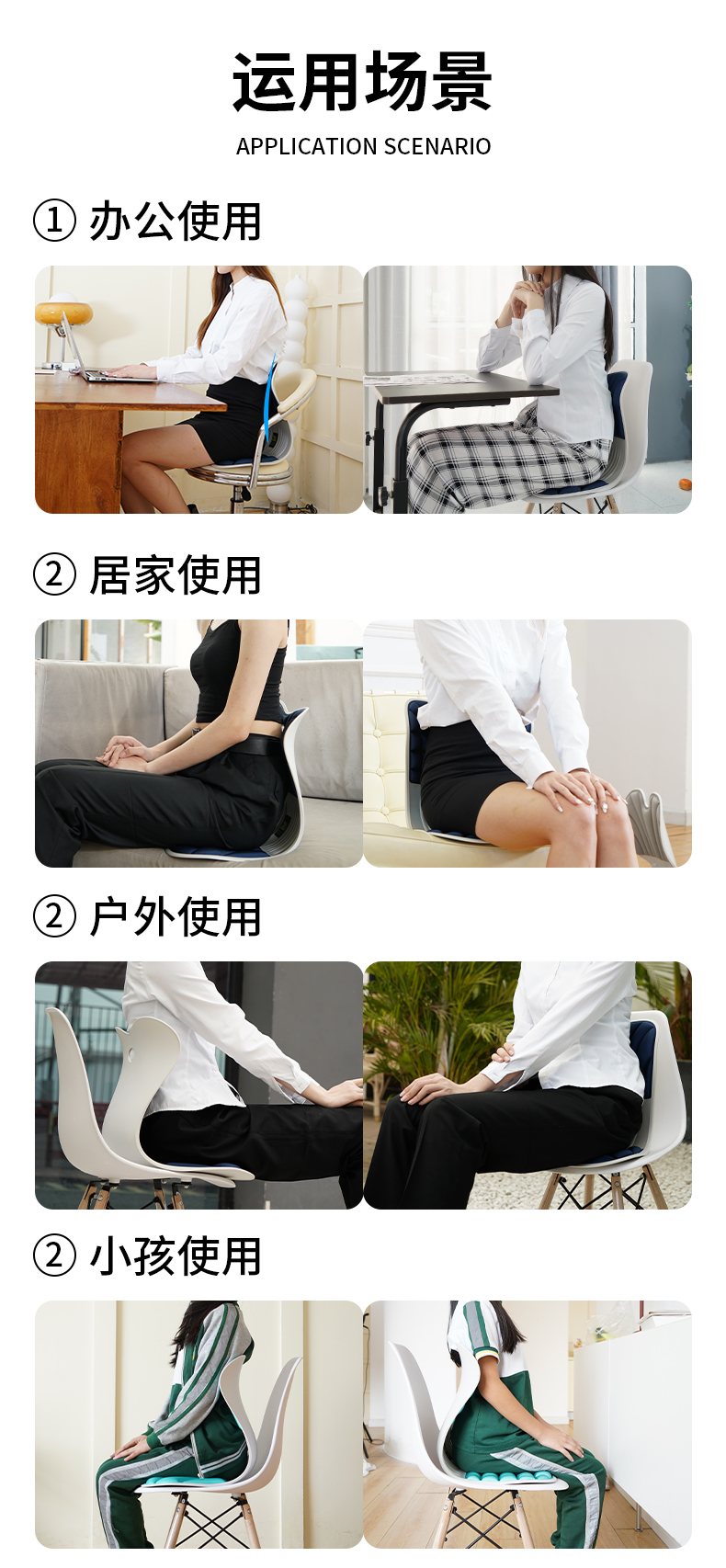 运用场景
APPLICATION SCENARIO

① 办公使用

② 居家使用

② 户外使用

② 小孩使用