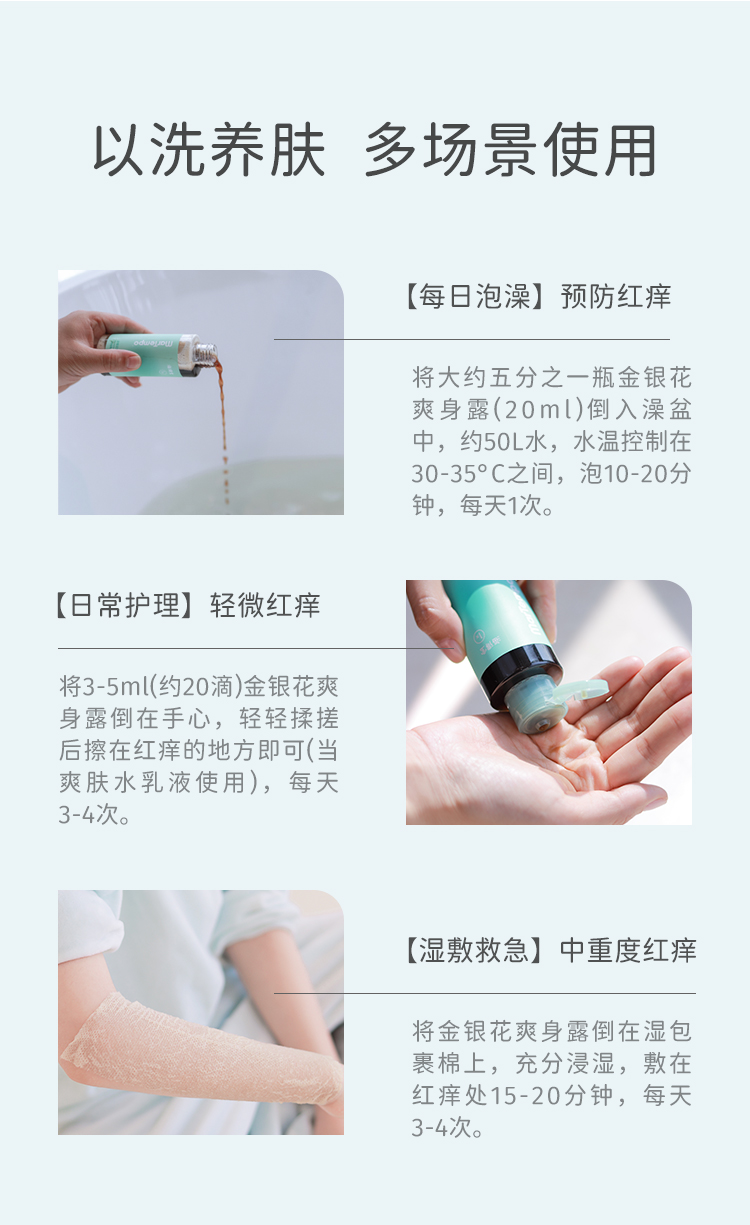 以洗养肤 多场景使用

【每日泡澡】预防红痒

将大约五分之一瓶金银花爽身露(20ml)倒入澡盆中，约50L水，水温控制在30-35°C之间，泡10-20分钟，每天1次。

【日常护理】轻微红痒

将3-5ml(约20滴)金银花爽身露倒在手心，轻轻揉搓后擦在红痒的地方即可(当爽肤水乳液使用)，每天3-4次。

【湿敷救急】中重度红痒

将金银花爽身露倒在湿包裹棉上，充分浸湿，敷在红痒处15-20分钟，每天3-4次。