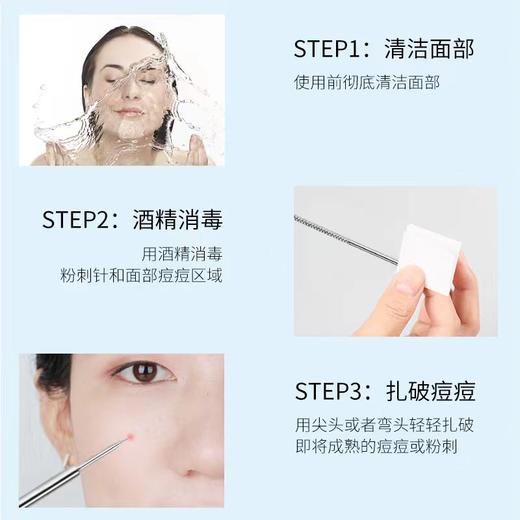 STEP1：清洁面部

使用前彻底清洁面部

STEP2：酒精消毒

用酒精消毒
粉刺针和面部痘痘区域

STEP3：扎破痘痘

用尖头或者弯头轻轻扎破
即将成熟的痘痘或粉刺