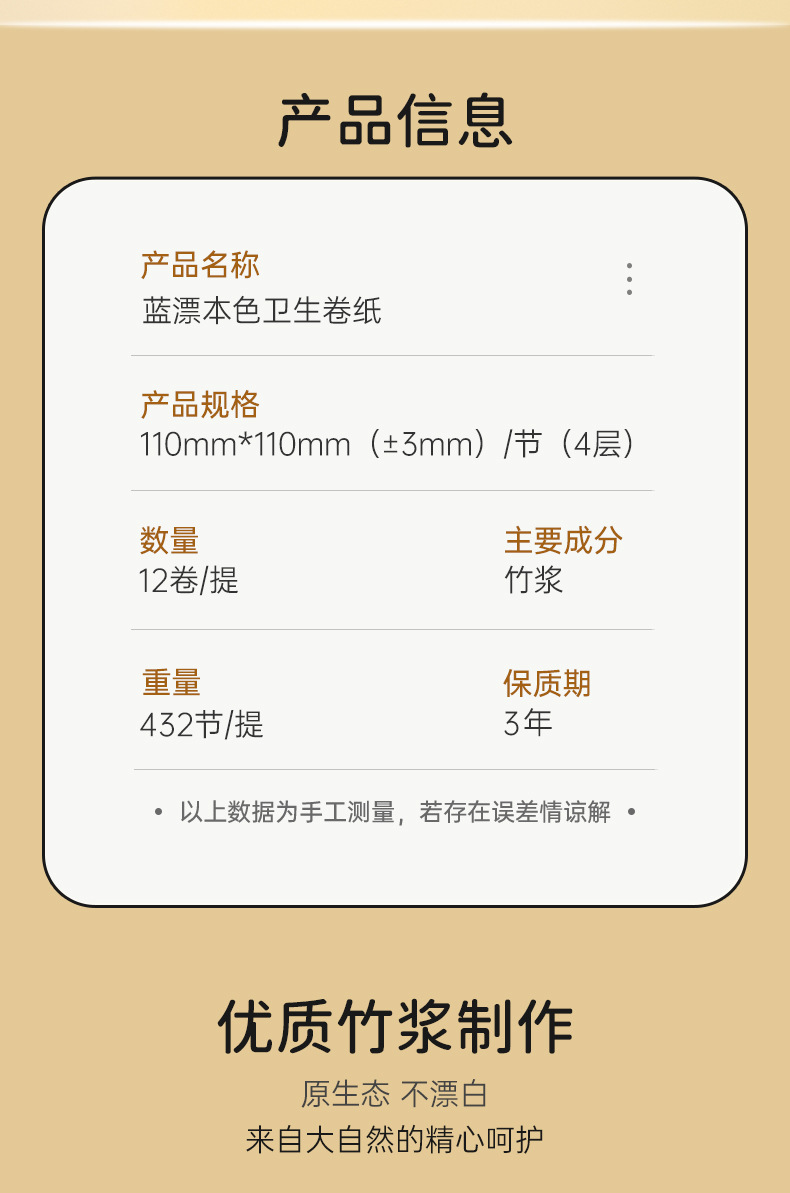 产品信息

产品名称
蓝漂本色卫生卷纸

产品规格
110mm*110mm（±3mm）/节（4层）

数量
12卷/提

主要成分
竹浆

重量
432节/提

保质期
3年

• 以上数据为手工测量，若存在误差情谅解 •

优质竹浆制作

原生态 不漂白

来自大自然的精心呵护