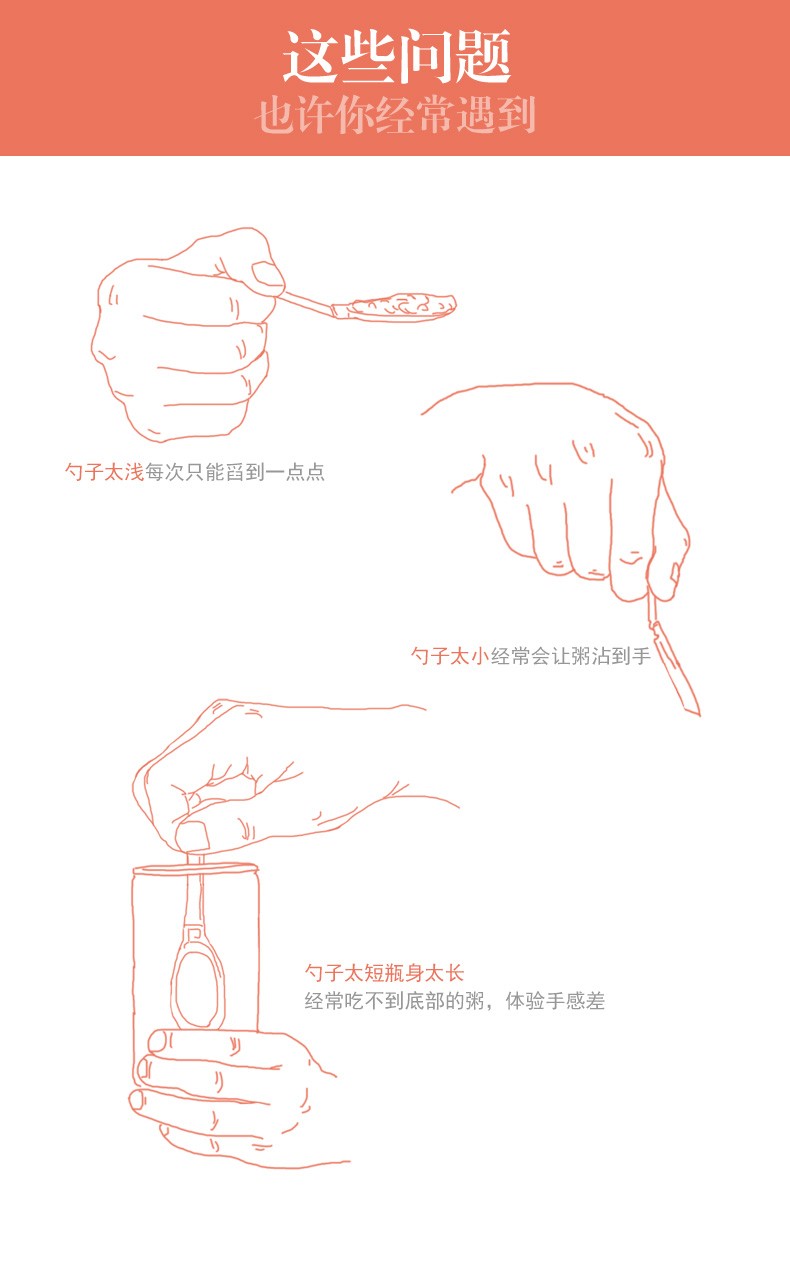 这些问题
也许你经常遇到

勺子太浅每次只能舀到一点点

勺子太小经常会让粥沾到手

勺子太短瓶身太长
经常吃不到底部的粥，体验手感差