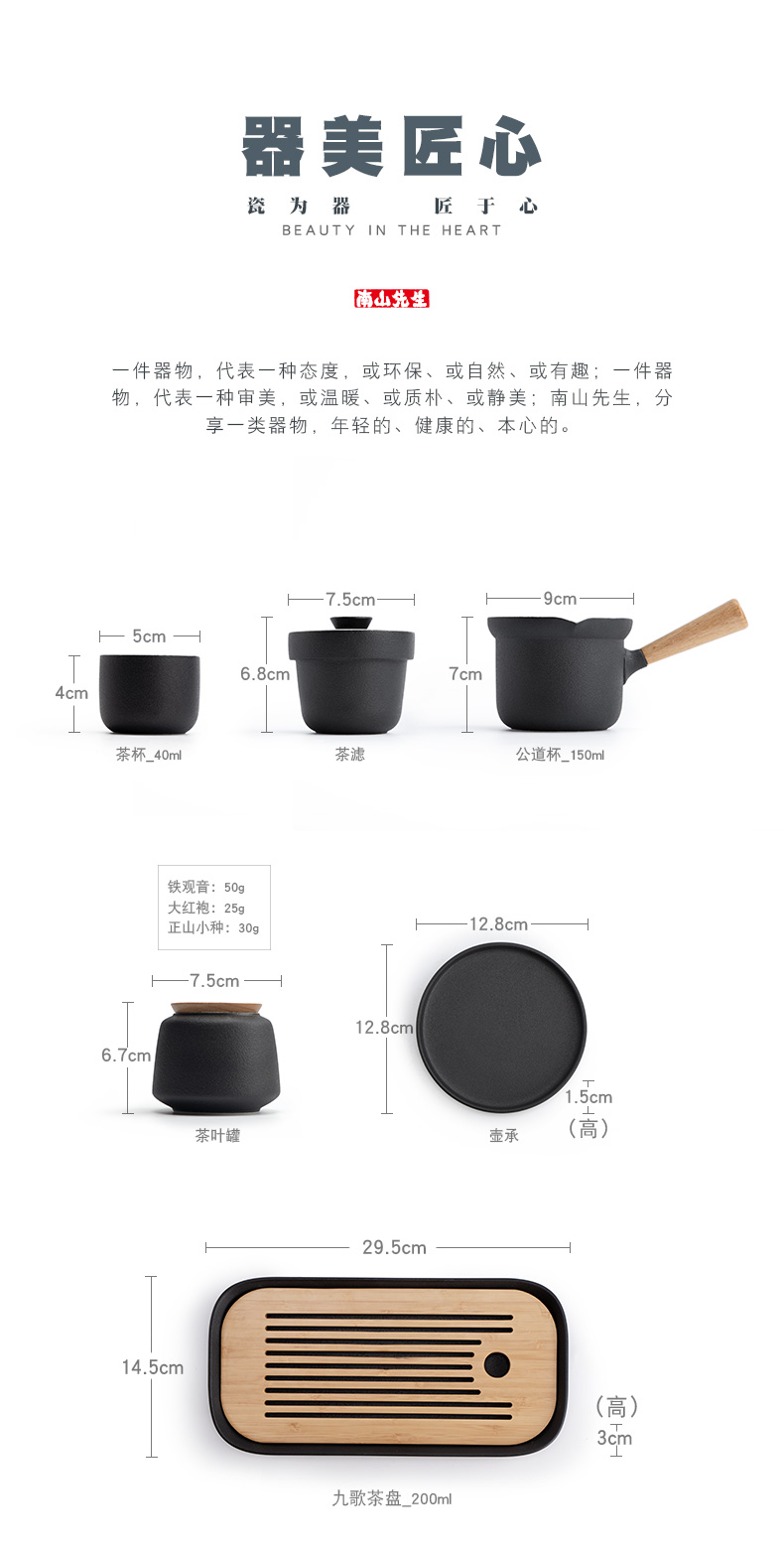 器美匠心

瓷为器　　匠于心

BEAUTY IN THE HEART

南山先生

一件器物，代表一种态度，或环保、或自然、或有趣；一件器物，代表一种审美，或温暖、或质朴、或静美；南山先生，分享一类器物，年轻的、健康的、本心的。

5cm
4cm
茶杯_40ml

7.5cm
6.8cm
茶滤

9cm
7cm
公道杯_150ml

铁观音：50g
大红袍：25g
正山小种：30g

7.5cm
6.7cm
茶叶罐

12.8cm
12.8cm
1.5cm
（高）
壶承

29.5cm
14.5cm
（高）
3cm
九歌茶盘_200ml