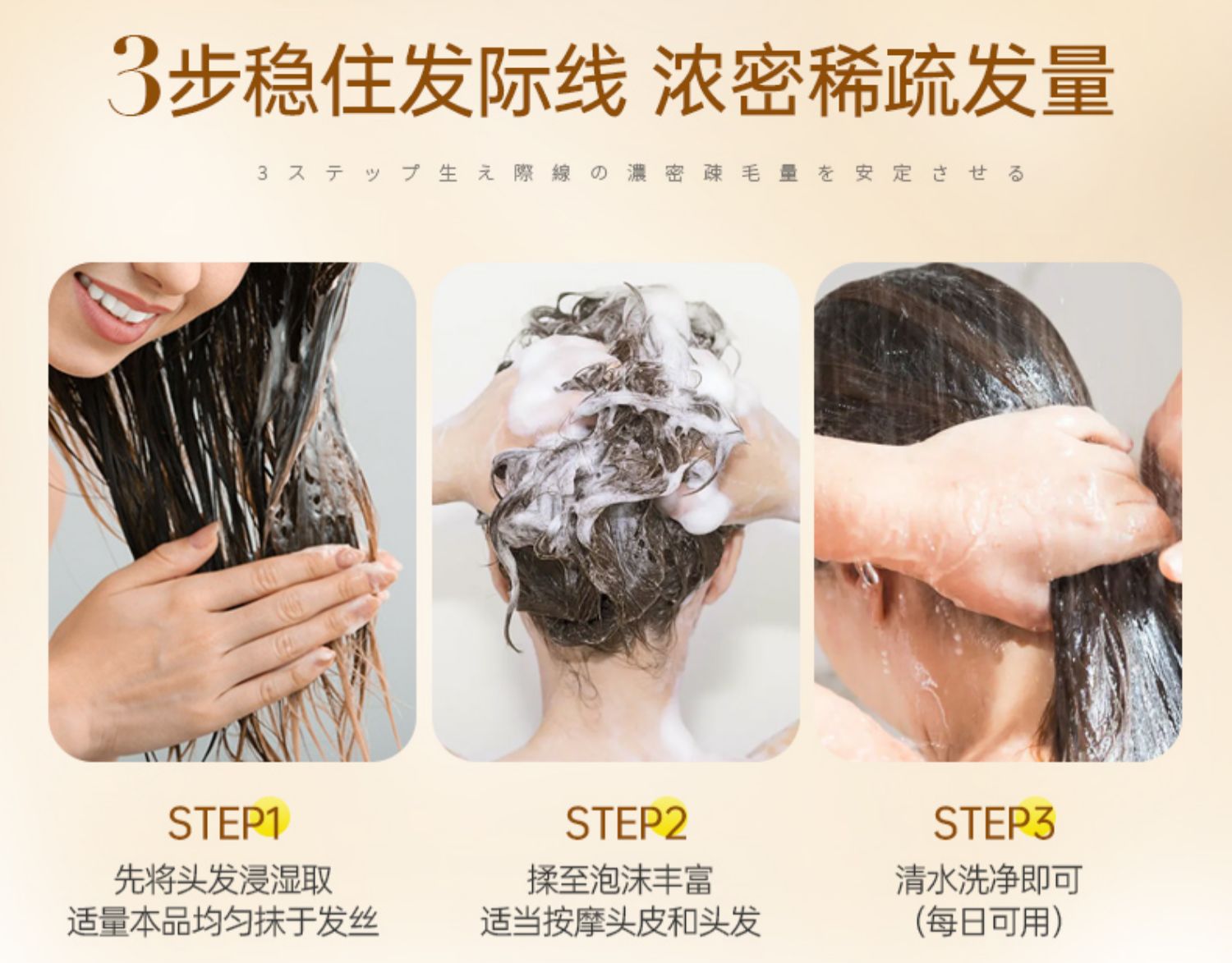 3步稳住发际线 浓密稀疏发量

3ステップ生え際線の濃密疎毛量を安定させる

STEP1
先将头发浸湿取
适量本品均匀抹于发丝

STEP2
揉至泡沫丰富
适当按摩头皮和头发

STEP3
清水洗净即可
（每日可用）