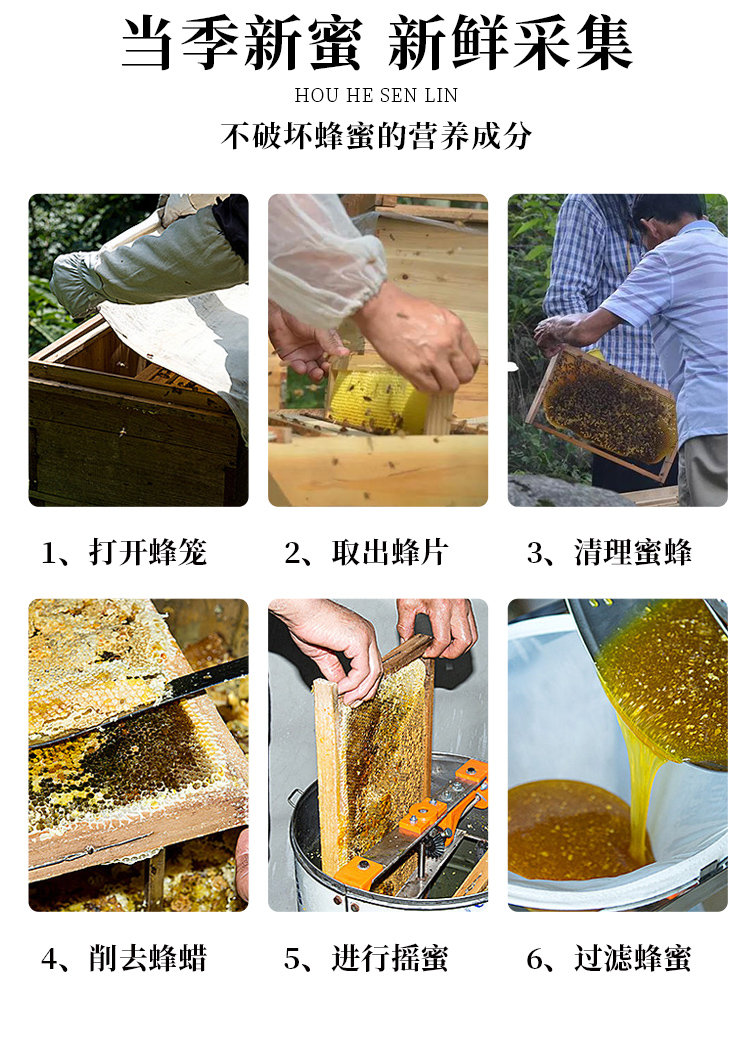 当季新蜜 新鲜采集

HOU HE SEN LIN

不破坏蜂蜜的营养成分

1、打开蜂笼

2、取出蜂片

3、清理蜜蜂

4、削去蜂蜡

5、进行摇蜜

6、过滤蜂蜜