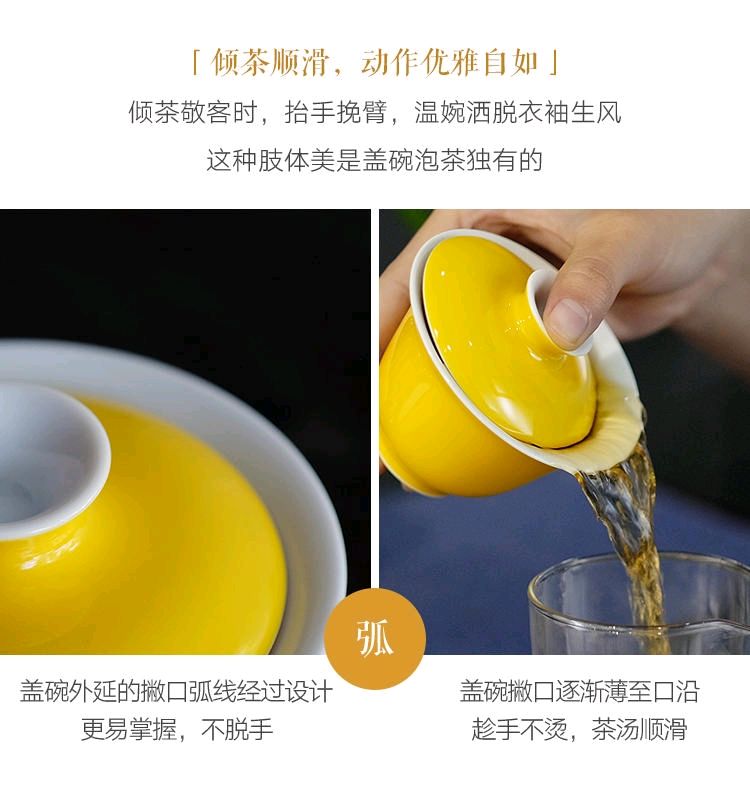 「倾茶顺滑，动作优雅自如」

倾茶敬客时，抬手挽臂，温婉洒脱衣袖生风

这种肢体美是盖碗泡茶独有的

弧

盖碗外延的撇口弧线经过设计
更易掌握，不脱手

盖碗撇口逐渐薄至口沿
趁手不烫，茶汤顺滑