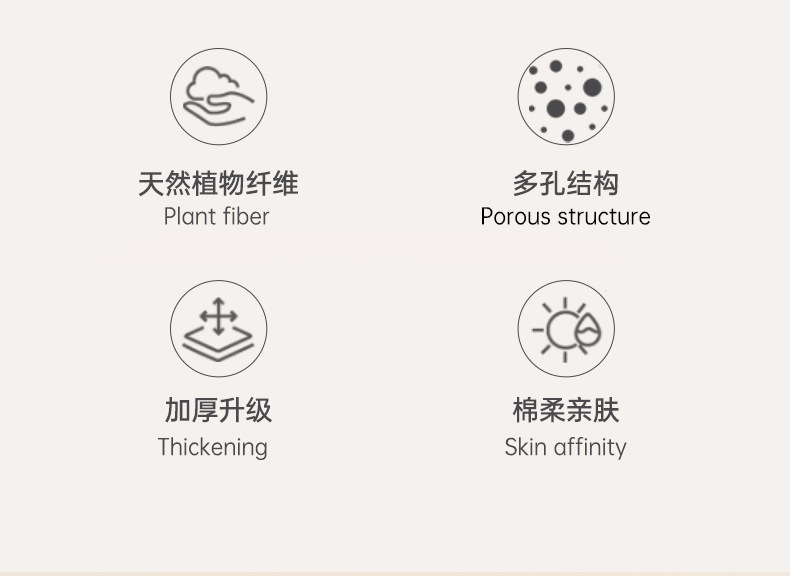 天然植物纤维
Plant fiber

多孔结构
Porous structure

加厚升级
Thickening

棉柔亲肤
Skin affinity