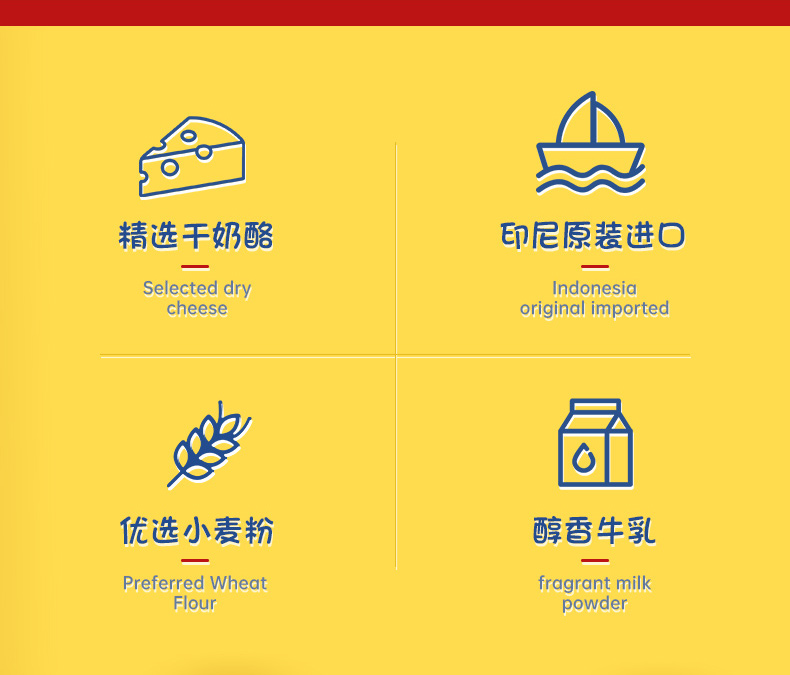 精选干奶酪

Selected dry cheese

印尼原装进口

Indonesia original imported

优选小麦粉

Preferred Wheat Flour

醇香牛乳

fragrant milk powder