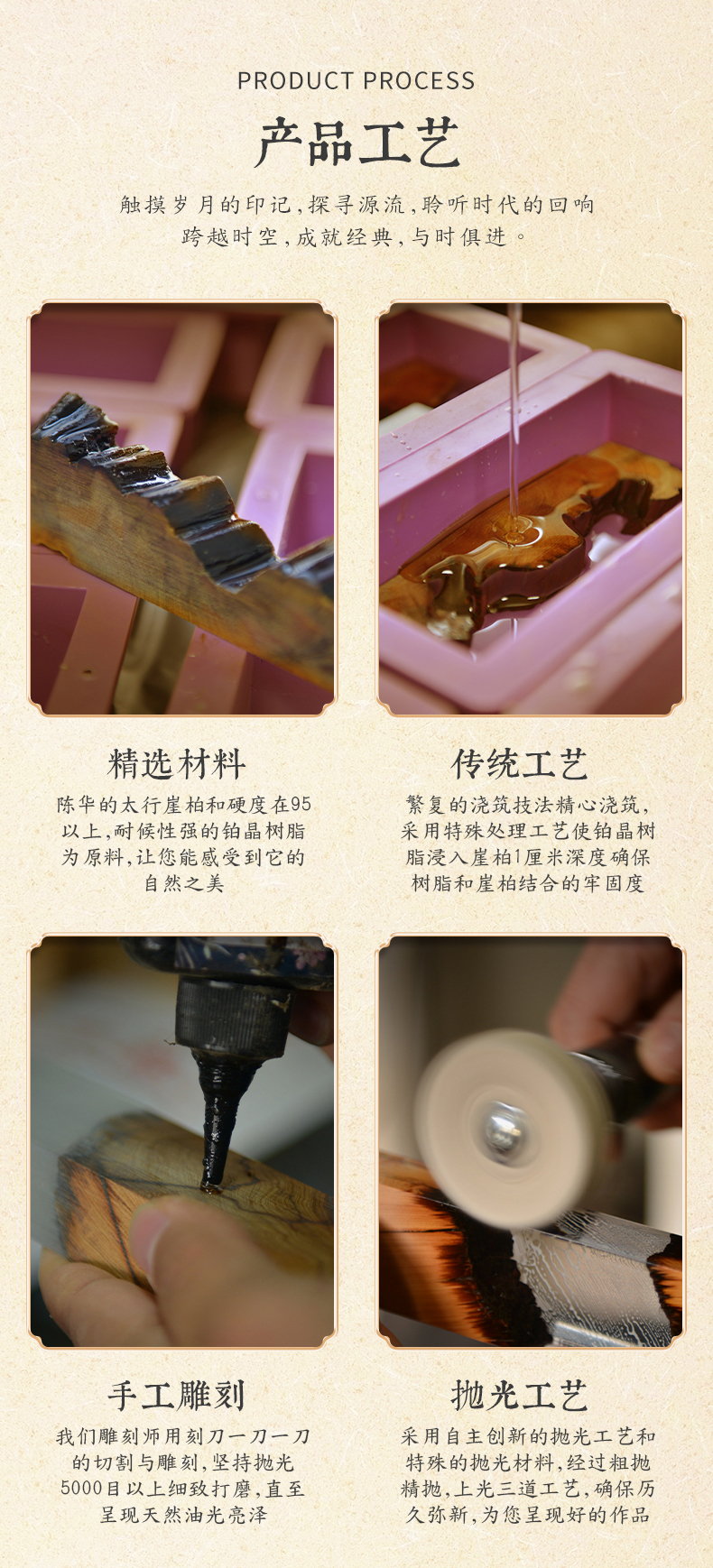 PRODUCT PROCESS

产品工艺

触摸岁月的印记,探寻源流,聆听时代的回响
跨越时空,成就经典,与时俱进。

精选材料

陈华的太行崖柏和硬度在95以上,耐候性强的铂晶树脂为原料,让您能感受到它的自然之美

传统工艺

繁复的浇筑技法精心浇筑,采用特殊处理工艺使铂晶树脂浸入崖柏1厘米深度确保树脂和崖柏结合的牢固度

手工雕刻

我们雕刻师用刻刀一刀一刀的切割与雕刻,坚持抛光5000目以上细致打磨,直至呈现天然油光亮泽

抛光工艺

采用自主创新的抛光工艺和特殊的抛光材料,经过粗抛精抛,上光三道工艺,确保历久弥新,为您呈现好的作品