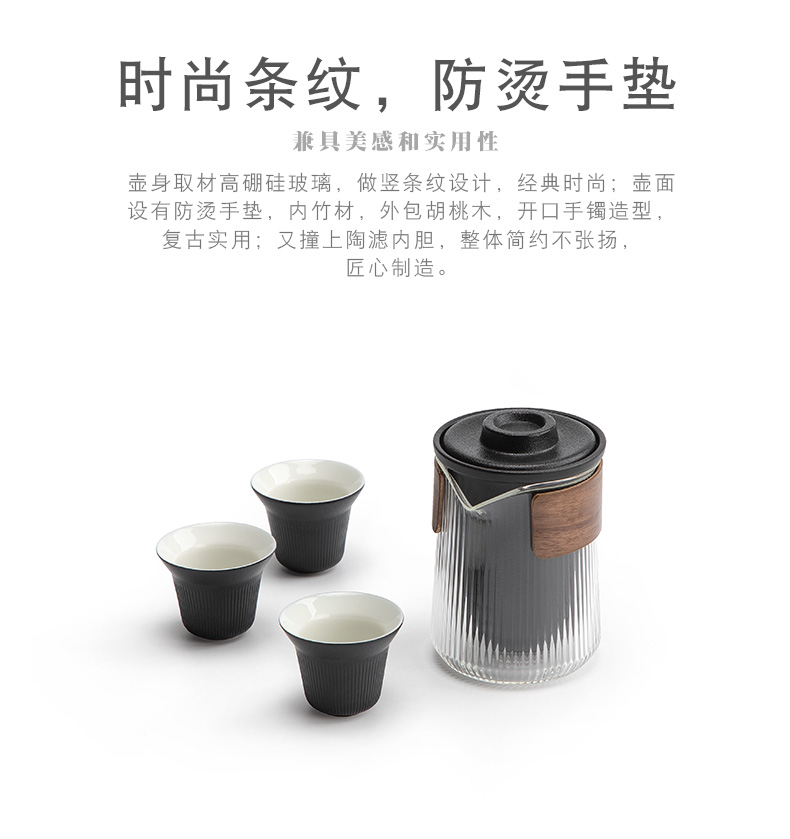 时尚条纹，防烫手垫

兼具美感和实用性

壶身取材高硼硅玻璃，做竖条纹设计，经典时尚；壶面设有防烫手垫，内竹材，外包胡桃木，开口手镯造型，复古实用；又撞上陶滤内胆，整体简约不张扬，匠心制造。