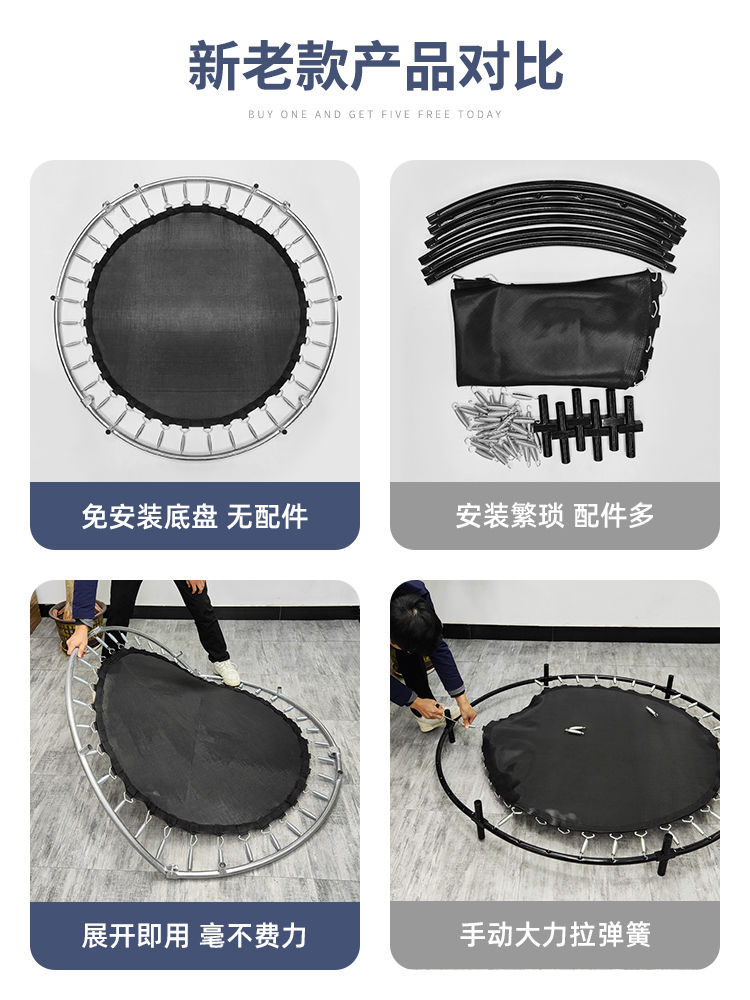 新老款产品对比

BUY ONE AND GET FIVE FREE TODAY

免安装底盘 无配件

安装繁琐 配件多

展开即用 毫不费力

手动大力拉弹簧