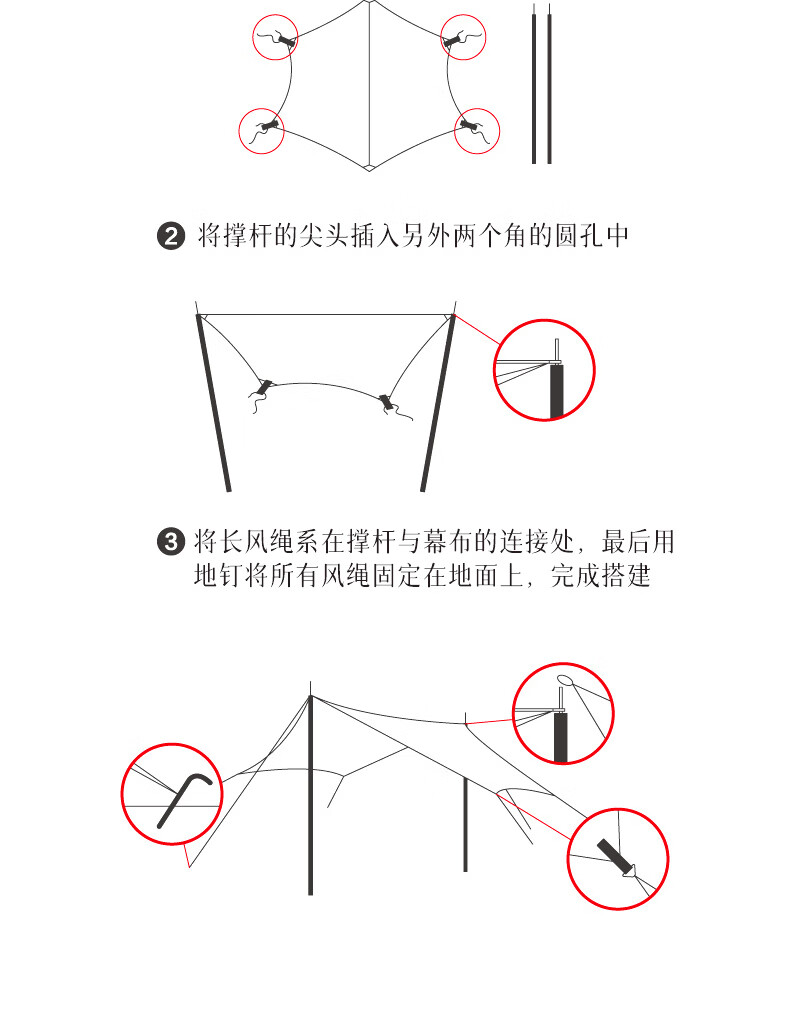 ❷ 将撑杆的尖头插入另外两个角的圆孔中

❸ 将长风绳系在撑杆与幕布的连接处，最后用地钉将所有风绳固定在地面上，完成搭建