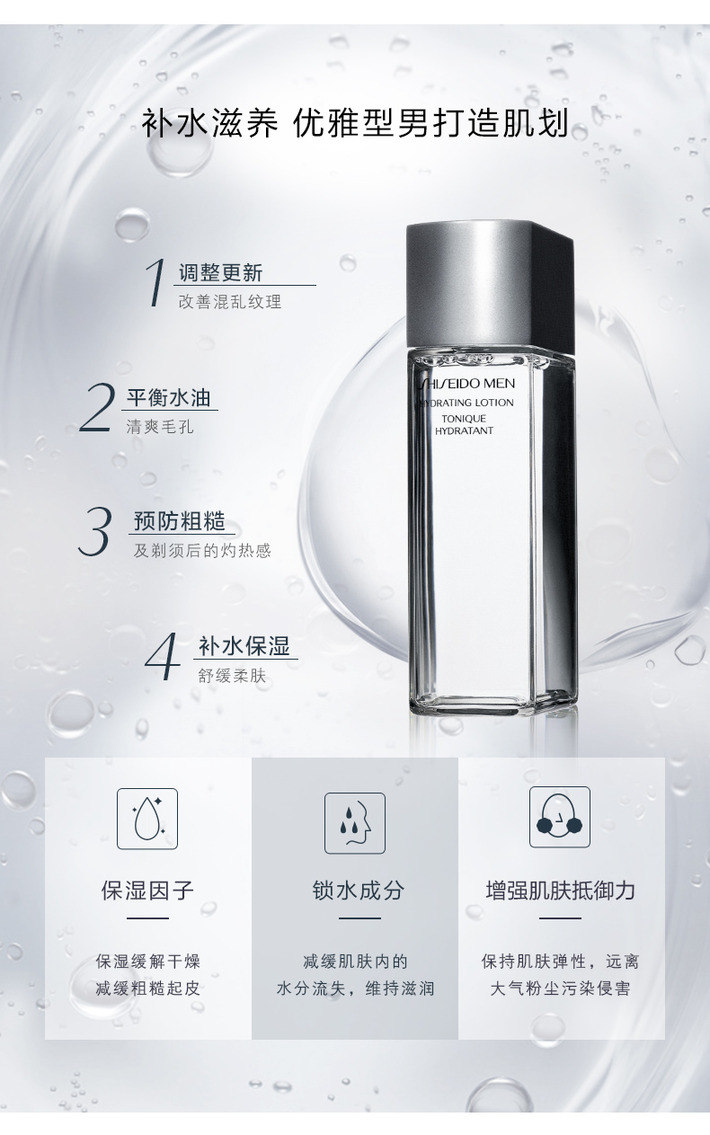 补水滋养 优雅型男打造肌划

1 调整更新
改善混乱纹理

2 平衡水油
清爽毛孔

3 预防粗糙
及剃须后的灼热感

4 补水保湿
舒缓柔肤

SHISEIDO MEN
HYDRATING LOTION
TONIQUE
HYDRATANT

保湿因子
保湿缓解干燥
减缓粗糙起皮

锁水成分
减缓肌肤内的
水分流失，维持滋润

增强肌肤抵御力
保持肌肤弹性，远离
大气粉尘污染侵害