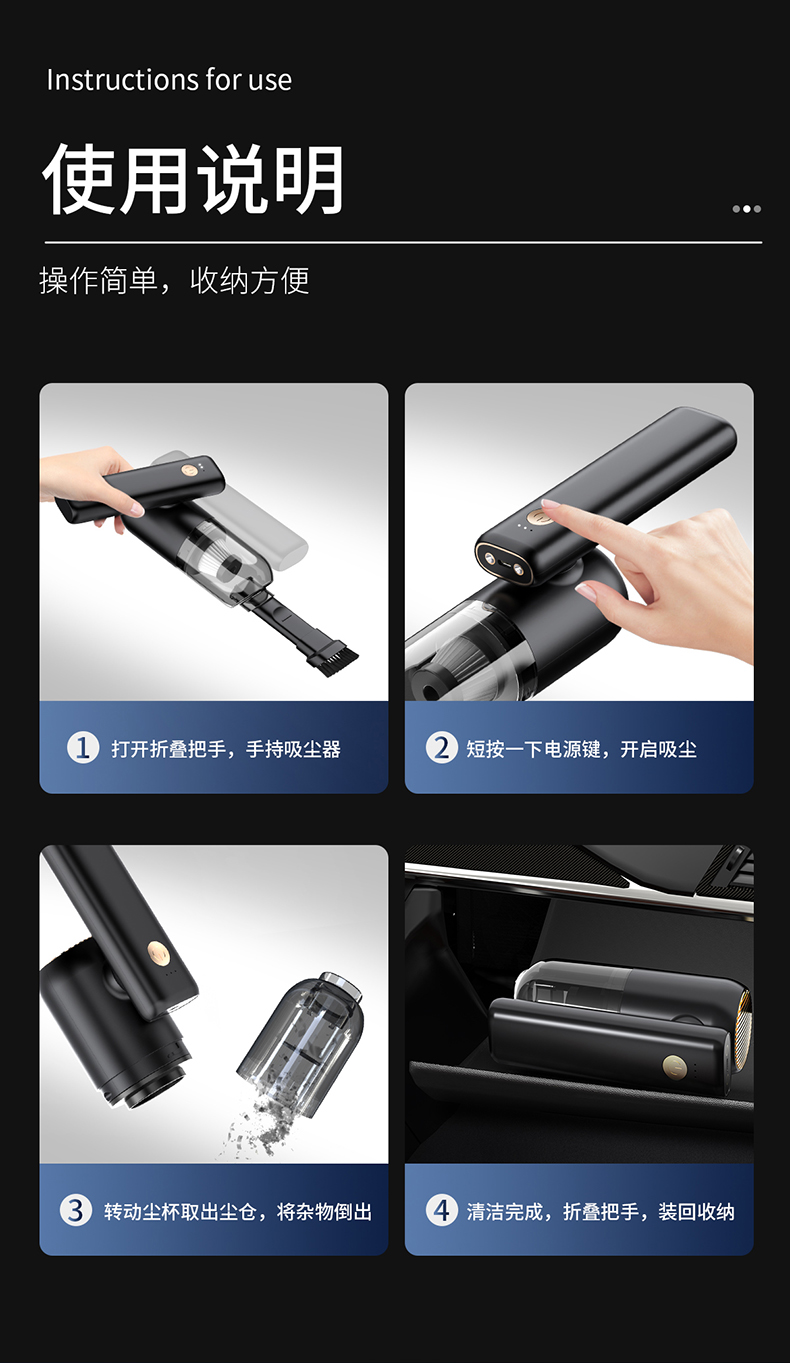 Instructions for use

使用说明

操作简单，收纳方便

1 打开折叠把手，手持吸尘器

2 短按一下电源键，开启吸尘

3 转动尘杯取出尘仓，将杂物倒出

4 清洁完成，折叠把手，装回收纳