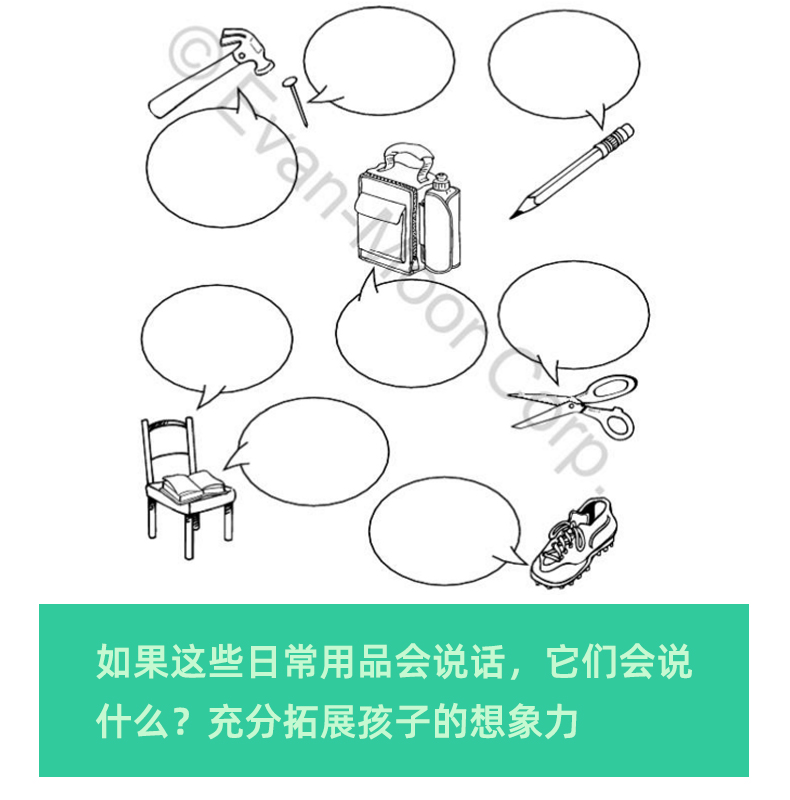 ©Evan-Moor Corp.

如果这些日常用品会说话，它们会说什么？充分拓展孩子的想象力