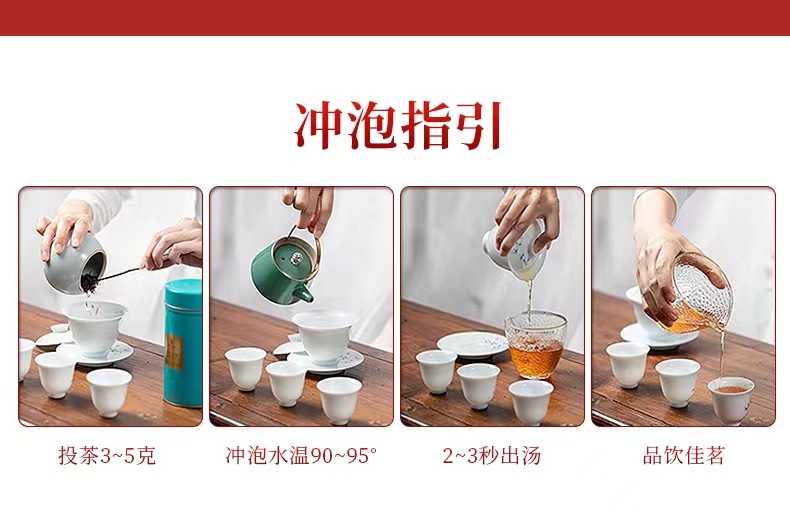 冲泡指引

投茶3~5克

冲泡水温90~95°

2~3秒出汤

品饮佳茗