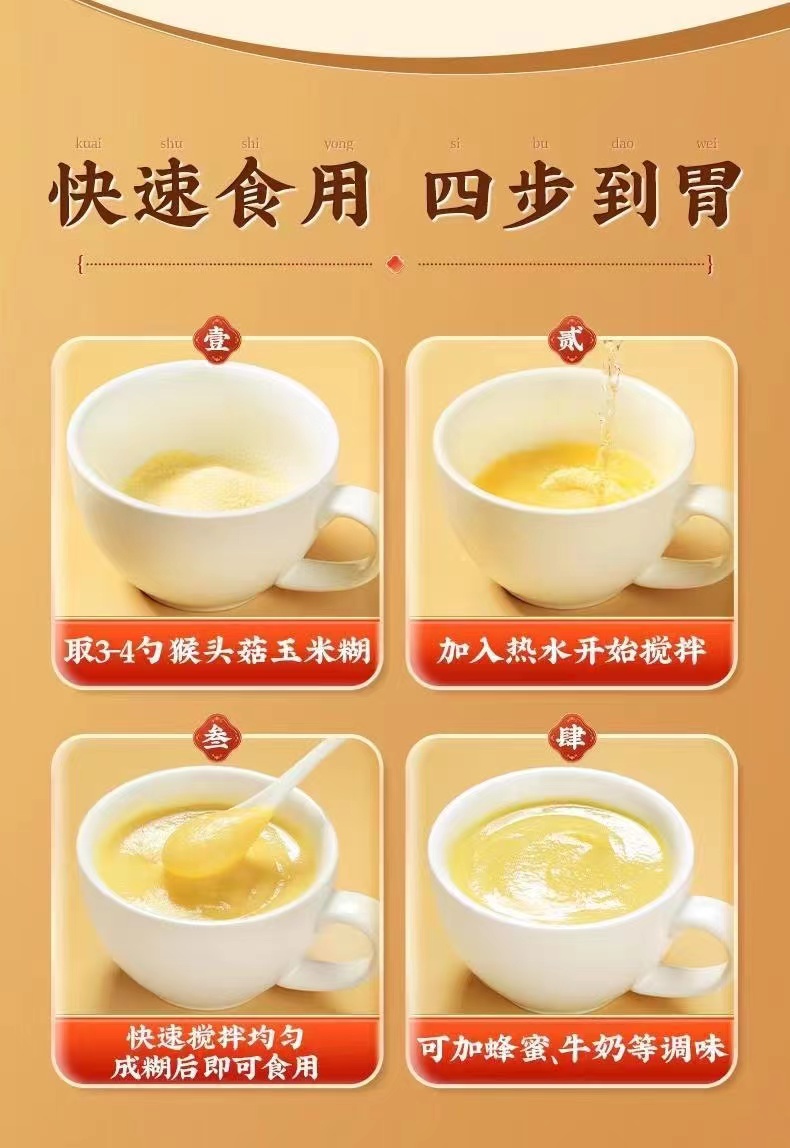 kuai shu shi yong si bu dao wei
快速食用 四步到胃

壹
取3-4勺猴头菇玉米糊

贰
加入热水开始搅拌

叁
快速搅拌均匀
成糊后即可食用

肆
可加蜂蜜、牛奶等调味