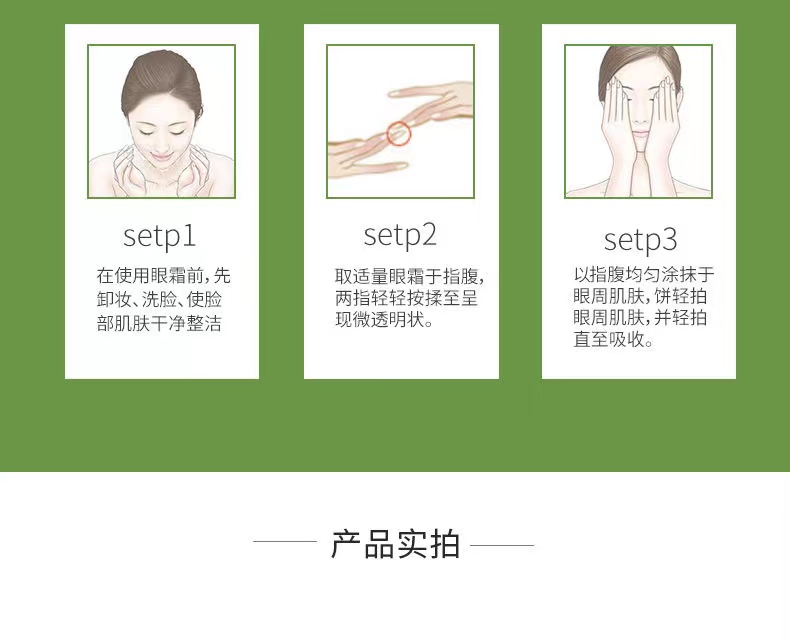 setp1

在使用眼霜前，先卸妆、洗脸、使脸部肌肤干净整洁

setp2

取适量眼霜于指腹，两指轻轻按揉至呈现微透明状。

setp3

以指腹均匀涂抹于眼周肌肤，饼轻拍眼周肌肤，并轻拍直至吸收。

产品实拍