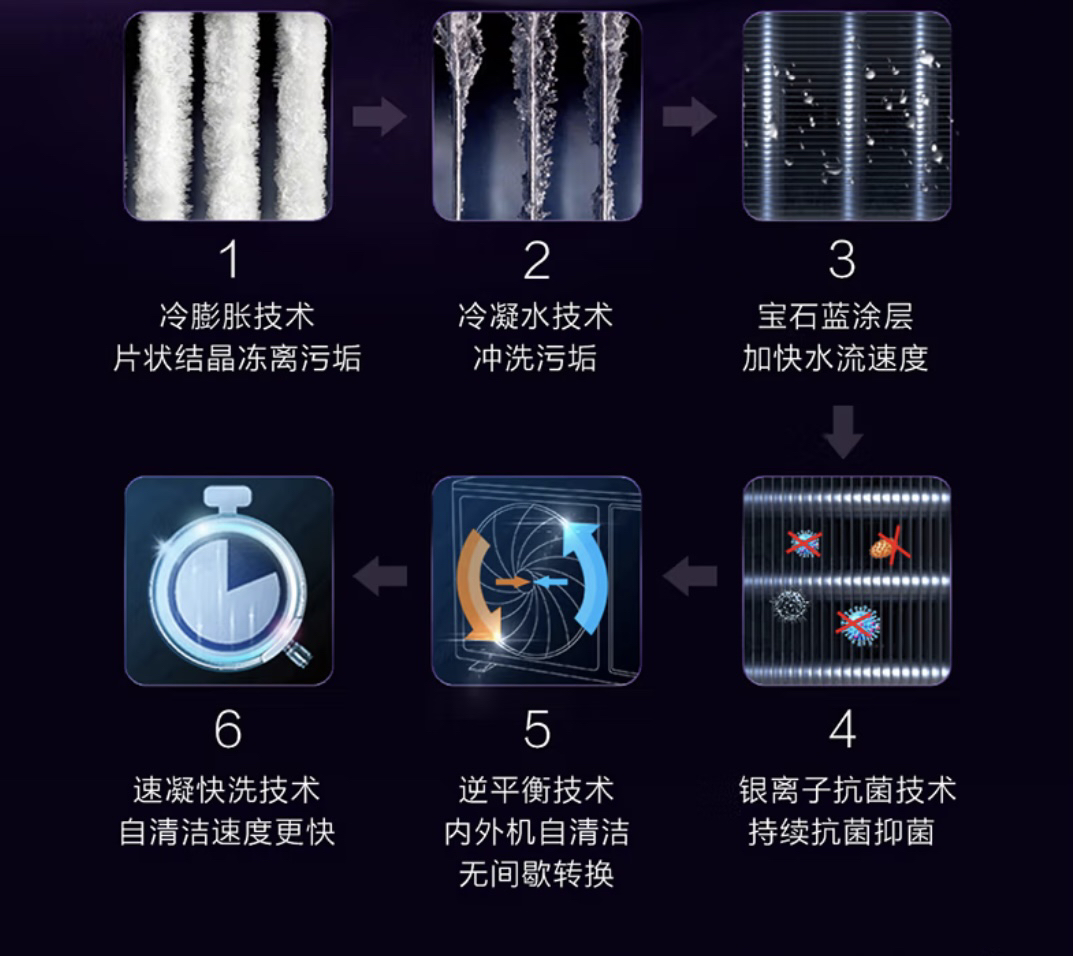 1
冷膨胀技术
片状结晶冻离污垢

2
冷凝水技术
冲洗污垢

3
宝石蓝涂层
加快水流速度

4
银离子抗菌技术
持续抗菌抑菌

5
逆平衡技术
内外机自清洁
无间歇转换

6
速凝快洗技术
自清洁速度更快