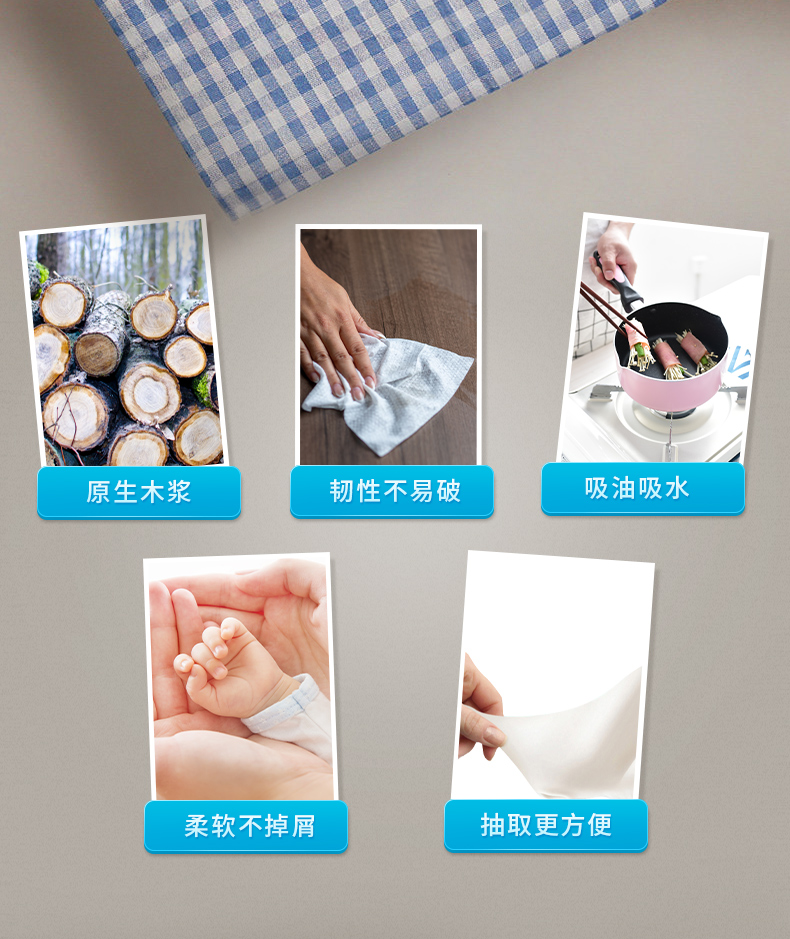 原生木浆

韧性不易破

吸油吸水

柔软不掉屑

抽取更方便