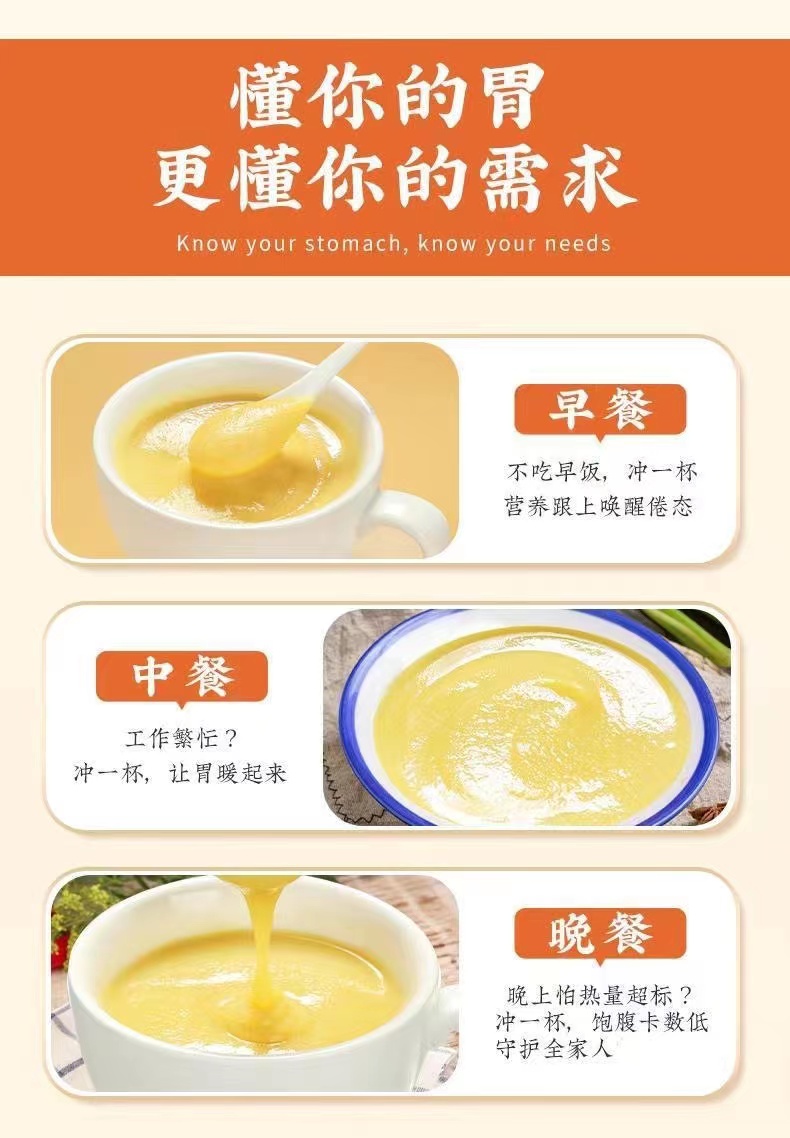 懂你的胃
更懂你的需求
Know your stomach, know your needs

早餐
不吃早饭，冲一杯
营养跟上唤醒倦态

中餐
工作繁忙？
冲一杯，让胃暖起来

晚餐
晚上怕热量超标？
冲一杯，饱腹卡数低
守护全家人