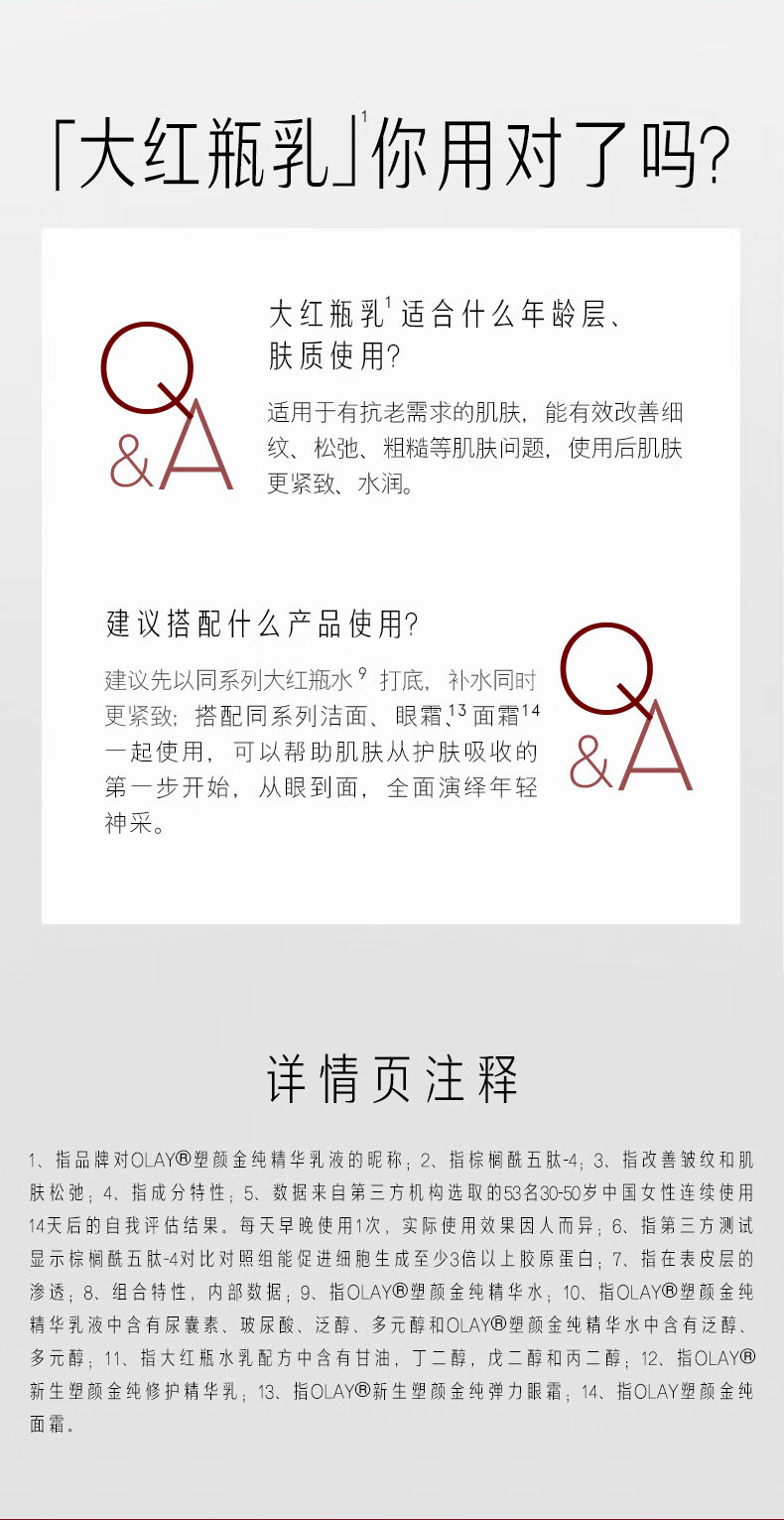 「大红瓶乳」$^{1}$你用对了吗?

Q&A

大红瓶乳$^{1}$适合什么年龄层、肤质使用?

适用于有抗老需求的肌肤，能有效改善细纹、松弛、粗糙等肌肤问题，使用后肌肤更紧致、水润。

建议搭配什么产品使用?

建议先以同系列大红瓶水$^{9}$打底，补水同时更紧致；搭配同系列洁面、眼霜、$^{13}$面霜$^{14}$一起使用，可以帮助肌肤从护肤吸收的第一步开始，从眼到面，全面演绎年轻神采。

Q&A

详情页注释

1、指品牌对OLAY®塑颜金纯精华乳液的昵称；2、指棕榈酰五肽-4；3、指改善皱纹和肌肤松弛；4、指成分特性；5、数据来自第三方机构选取的53名30-50岁中国女性连续使用14天后的自我评估结果。每天早晚使用1次，实际使用效果因人而异；6、指第三方测试显示棕榈酰五肽-4对比对照组能促进细胞生成至少3倍以上胶原蛋白；7、指在表皮层的渗透；8、组合特性，内部数据；9、指OLAY®塑颜金纯精华水；10、指OLAY®塑颜金纯精华乳液中含有尿囊素、玻尿酸、泛醇、多元醇和OLAY®塑颜金纯精华水中含有泛醇、多元醇；11、指大红瓶水乳配方中含有甘油，丁二醇，戊二醇和丙二醇；12、指OLAY®新生塑颜金纯修护精华乳；13、指OLAY®新生塑颜金纯弹力眼霜；14、指OLAY塑颜金纯面霜。