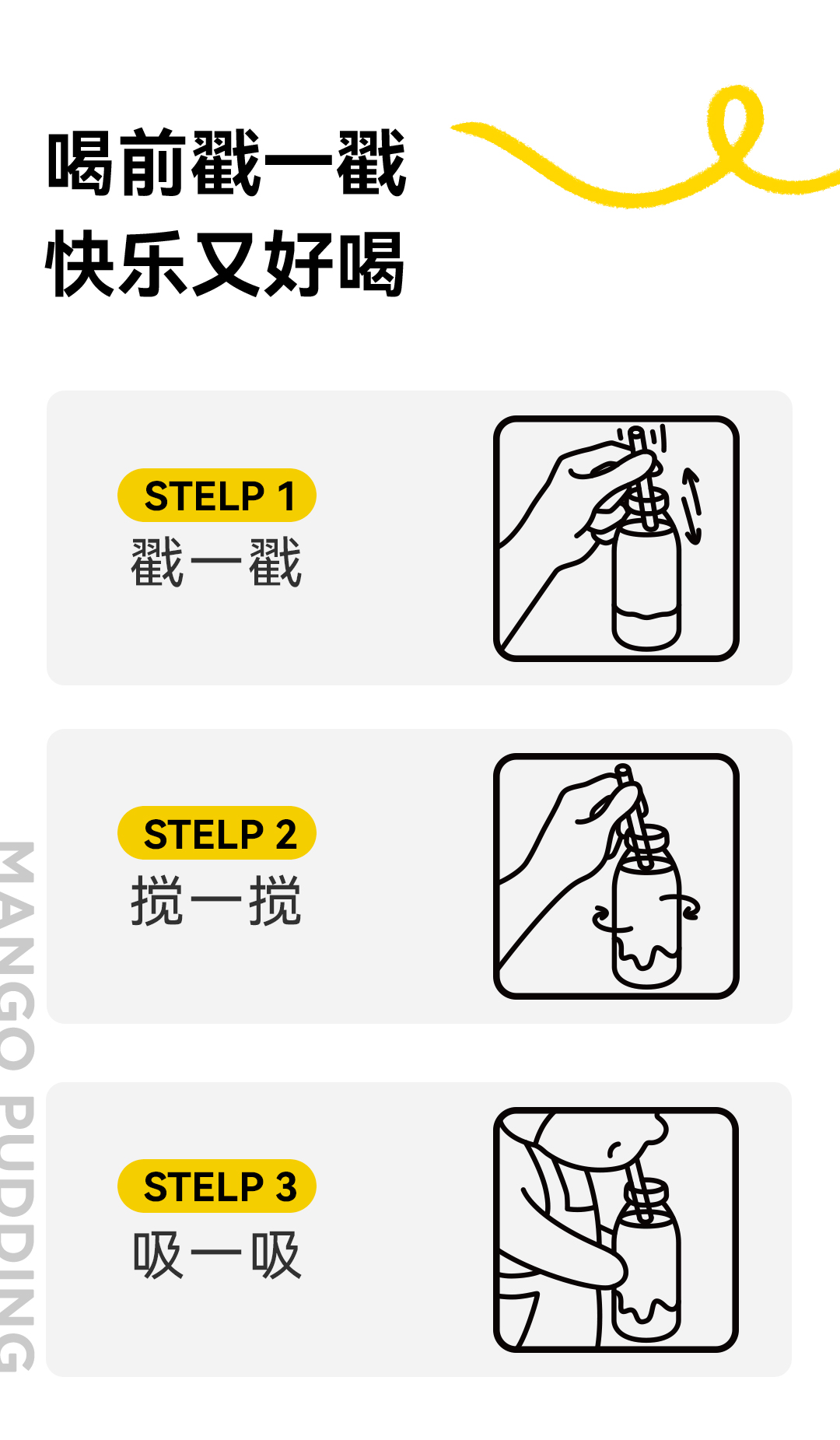 喝前戳一戳
快乐又好喝

STELP 1
戳一戳

STELP 2
搅一搅

STELP 3
吸一吸

MANGO PUDDING